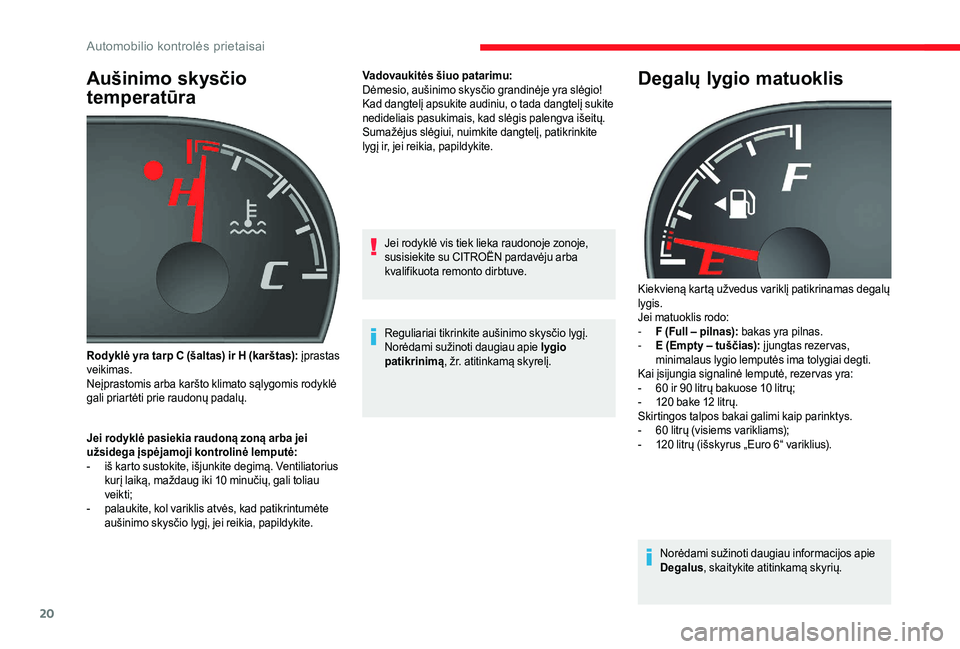 Automobilio kontrolės prietaisai

Aušinimo skysčio temperatūra

H

C

Rodyklė yra tarp C (šaltas) ir H (karštas): įprastas veikimas.
Neįprastomis arba karšto klimato sąlygomis rodyklė gali priartėti prie raudonų padalų.

Jei rodyklė pasiekia raudoną zoną arba jei užsidega įspėjamoji kontrolinė lemputė:
- iš karto sustokite, išjunkite degimą. Ventiliatorius kurį laiką, maždaug iki 10 minučių, gali toliau veikti;
- palaukite, kol variklis atvės, kad patikrintumėte aušinimo skysčio lygį, jei reikia, papildykite.

Vadovaukitės šiuo patarimu:
Dėmesio, aušinimo skysčio grandinėje yra slėgio! Kad dangtelį apsukite audiniu, o tada dangtelį sukite nedideliais pasukimais, kad slėgis palengva išeitų. Sumažėjus slėgiui, nuimkite dangtelį, patikrinkite lygį ir, jei reikia, papildykite.

Jei rodyklė vis tiek lieka raudonoje zonoje, susisiekite su CITROËN pardavėju arba kvalifikuota remonto dirbtuve.

Reguliariai tikrinkite aušinimo skysčio lygį.
Norėdami sužinoti daugiau apie lygio patikrinimą, žr. atitinkamą skyrelį.

Degalų lygio matuoklis

F

E

Kiekvieną kartą užvedus variklį patikrinamas degalų lygis.
Jei matuoklis rodo:
- F (Full – pilnas): bakas yra pilnas.
- E (Empty – tuščias): įjungtas rezervas, minimalaus lygio lemputės ima tolygiai degti.
Kai įsijungia signalinė lemputė, rezervas yra:
- 60 ir 90 litrų bakuose 10 litrų;
- 120 bake 12 litrų.
Skirtingos talpos bakai galimi kaip parinktys.
- 60 litrų (visiems varikliams);
- 120 litrų (išskyrus „Euro 6“ variklius).

Norėdami sužinoti daugiau informacijos apie Degalus, skaitykite atitinkamą skyrių.

20

carmanualsonline.info