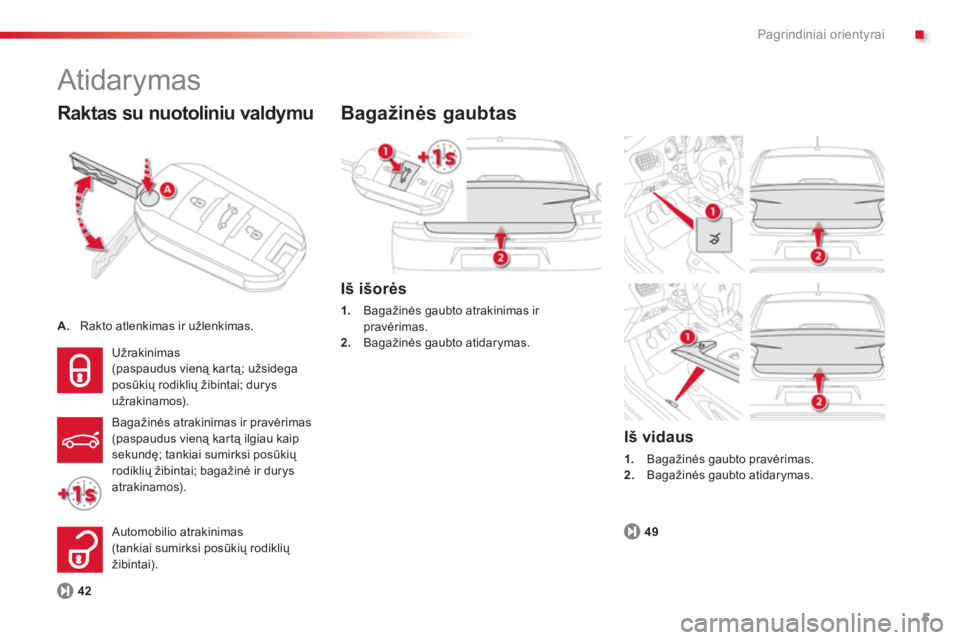 Pagrindiniai orientyrai

Atidarymas

Raktas su nuotoliniu valdymu

A

A. Rakto atlenkimas ir užlenkimas.

Užrakinimas
(paspaudus vieną kartą; užsidega posūkių rodiklių žibintai; durys užrakinamos).

Bagažinės atrakinimas ir pravėrimas (paspaudus vieną kartą ilgiau kaip sekundę; tankiai sumirksi posūkių rodiklių žibintai; bagažinė ir durys atrakinamos).

+1s

Automobilio atrakinimas
(tankiai sumirksi posūkių rodiklių žibintai).

42

Bagažinės gaubtas

1 +1s

2

Iš išorės

1. Bagažinės gaubto atrakinimas ir pravėrimas.
2. Bagažinės gaubto atidarymas.

1

2

1

2

Iš vidaus

1. Bagažinės gaubto pravėrimas.
2. Bagažinės gaubto atidarymas.

49

carmanualsonline.info