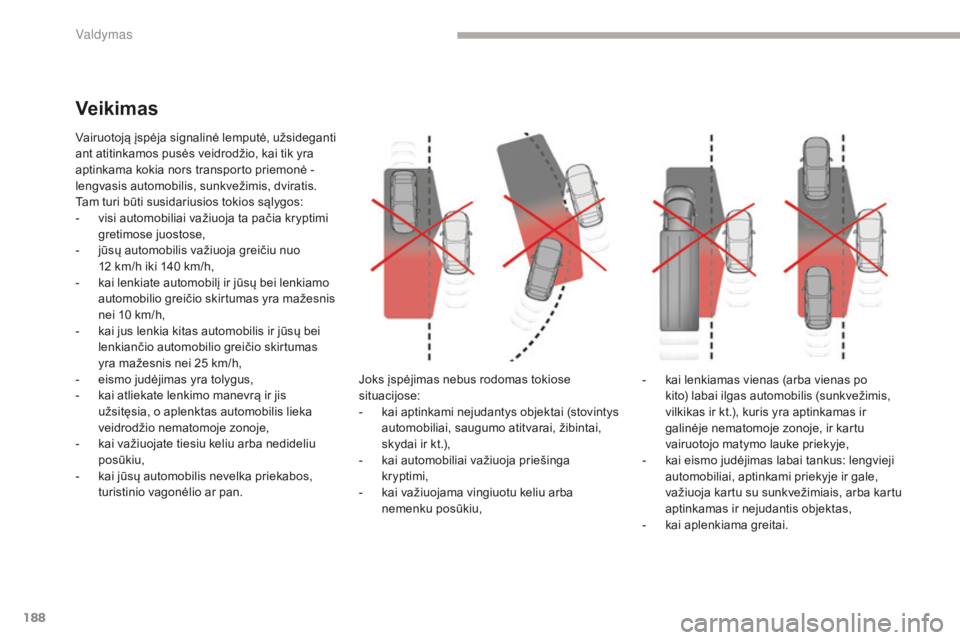 Valdymas

Veikimas

Vairuotoją įspėja signalinė lemputė, užsideganti ant atitinkamos pusės veidrodžio, kai tik yra aptinkama kokia nors transporto priemonė - lengvasis automobilis, sunkvežimis, dviratis.
Tam turi būti susidariusios tokios sąlygos:
- visi automobiliai važiuoja ta pačia kryptimi gretimose juostose,
- jūsų automobilis važiuoja greičiu nuo 12 km/h iki 140 km/h,
- kai lenkiate automobilį ir jūsų bei lenkiamo automobilio greičio skirtumas yra mažesnis nei 10 km/h,
- kai jus lenkia kitas automobilis ir jūsų bei lenkiančio automobilio greičio skirtumas yra mažesnis nei 25 km/h,
- eismo judėjimas yra tolygus,
- kai atliekate lenkimo manevrą ir jis užsitęsia, o aplenktas automobilis lieka veidrodžio nematomoje zonoje,
- kai važiuojate tiesiu keliu arba nedideliu posūkiu,
- kai jūsų automobilis nevelka priekabos, turistinio vagonėlio ar pan.

Joks įspėjimas nebus rodomas tokiose situacijose:
- kai aptinkami nejudantys objektai (stovintys automobiliai, saugumo atitvarai, žibintai, skydai ir kt.),
- kai automobiliai važiuoja priešinga kryptimi,
- kai važiuojama vingiuotu keliu arba nemenku posūkiu,

- kai lenkiamas vienas (arba vienas po kito) labai ilgas automobilis (sunkvežimis, vilkikas ir kt.), kuris yra aptinkamas ir galinėje nematomoje zonoje, ir kartu vairuotojo matymo lauke priekyje,
- kai eismo judėjimas labai tankus: lengvieji automobiliai, aptinkami priekyje ir gale, važiuoja kartu su sunkvežimiais, arba kartu aptinkamas ir nejudantis objektas,
- kai aplenkiama greitai.

188

carmanualsonline.info