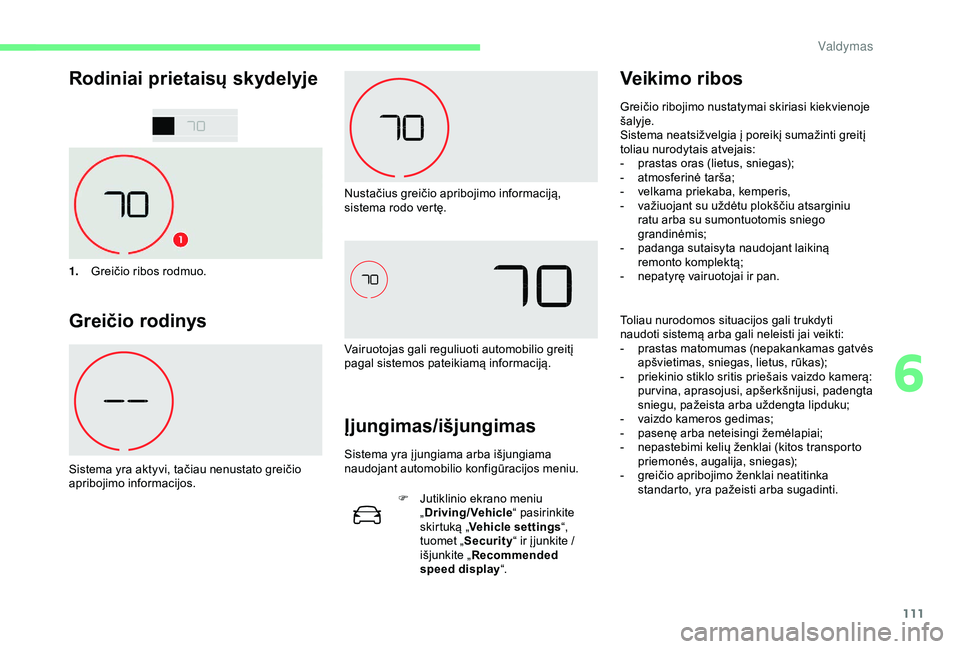 Valdymas

Rodiniai prietaisų skydelyje

70

70

1

1. Greičio ribos rodmuo.

Greičio rodinys

--

Sistema yra aktyvi, tačiau nenustato greičio apribojimo informacijos.

70

Nustačius greičio apribojimo informaciją, sistema rodo vertę.

70 70

Vairuotojas gali reguliuoti automobilio greitį pagal sistemos pateikiamą informaciją.

Įjungimas/išjungimas

Sistema yra įjungiama arba išjungiama naudojant automobilio konfigūracijos meniu.

Jutiklinio ekrano meniu „Driving/Vehicle“ pasirinkite skirtuką „Vehicle settings“, tuomet „Security“ ir įjunkite / išjunkite „Recommended speed display“.

Veikimo ribos

Greičio ribojimo nustatymai skiriasi kiekvienoje šalyje.
Sistema neatsižvelgia į poreikį sumažinti greitį toliau nurodytais atvejais:
- prastas oras (lietus, sniegas);
- atmosferinė tarša;
- velkama priekaba, kemperis,
- važiuojant su uždėtu plokščiu atsarginiu ratu arba su sumontuotomis sniego grandinėmis;
- padanga sutaisyta naudojant laikiną remonto komplektą;
- nepatyrę vairuotojai ir pan.

Toliau nurodomos situacijos gali trukdyti naudoti sistemą arba gali neleisti jai veikti:
- prastas matomumas (nepakankamas gatvės apšvietimas, sniegas, lietus, rūkas);
- priekinio stiklo sritis priešais vaizdo kamerą: purvina, aprasojusi, apšerkšnijusi, padengta sniegu, pažeista arba uždengta lipduku;
- vaizdo kameros gedimas;
- pasenę arba neteisingi žemėlapiai;
- nepastebimi kelių ženklai (kitos transporto priemonės, augalija, sniegas);
- greičio apribojimo ženklai neatitinka standarto, yra pažeisti arba sugadinti.

6

111

carmanualsonline.info