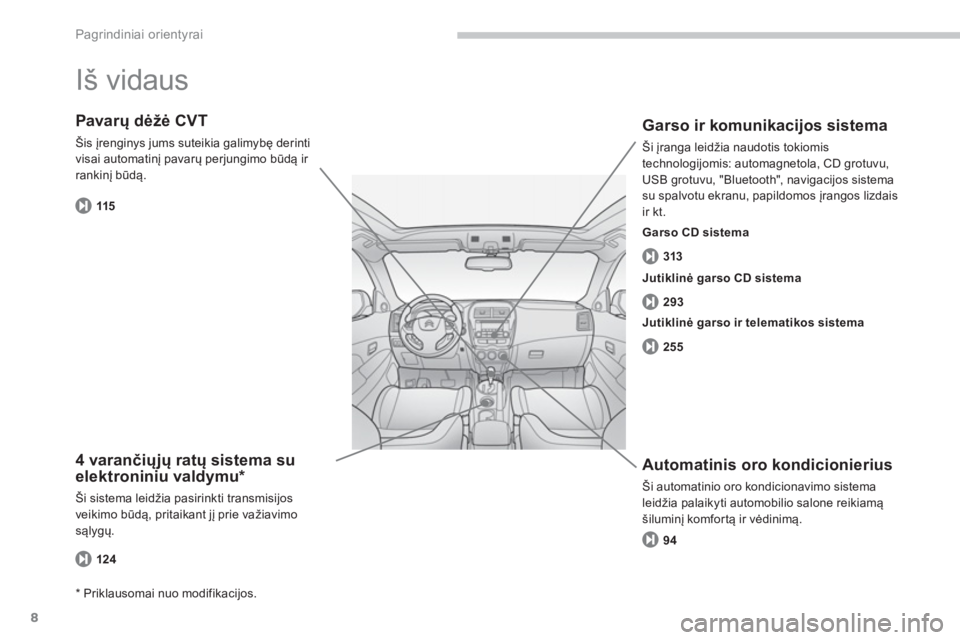 Pagrindiniai orientyrai

Iš vidaus

Pavarų dėžė CVT

Šis įrenginys jums suteikia galimybę derinti visai automatinį pavarų perjungimo būdą ir rankinį būdą.

115

4 varančiųjų ratų sistema su elektroniniu valdymu*

Ši sistema leidžia pasirinkti transmisijos veikimo būdą, pritaikant jį prie važiavimo sąlygų.

124

* Priklausomai nuo modifikacijos.

Garso ir komunikacijos sistema

Ši įranga leidžia naudotis tokiomis technologijomis: automagnetola, CD grotuvu, USB grotuvu, "Bluetooth", navigacijos sistema su spalvotu ekranu, papildomos įrangos lizdais ir kt.

Garso CD sistema

313

Jutiklinė garso CD sistema

293

Jutiklinė garso ir telematikos sistema

255

Automatinis oro kondicionierius

Ši automatinio oro kondicionavimo sistema leidžia palaikyti automobilio salone reikiamą šiluminį komfortą ir vėdinimą.

94

8

carmanualsonline.info