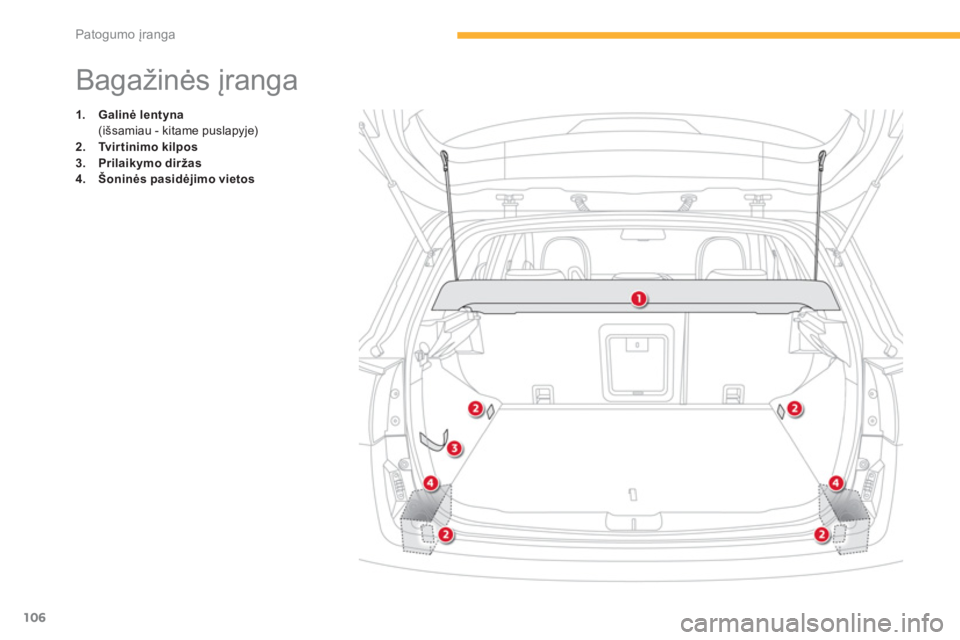 Patogumo įranga

Bagažinės įranga

1. Galinė lentyna
(išsamiau - kitame puslapyje)
2. Tvirtinimo kilpos
3. Prilaikymo diržas
4. Šoninės pasidėjimo vietos

1
2
2
3
4
4
2
2

106

carmanualsonline.info