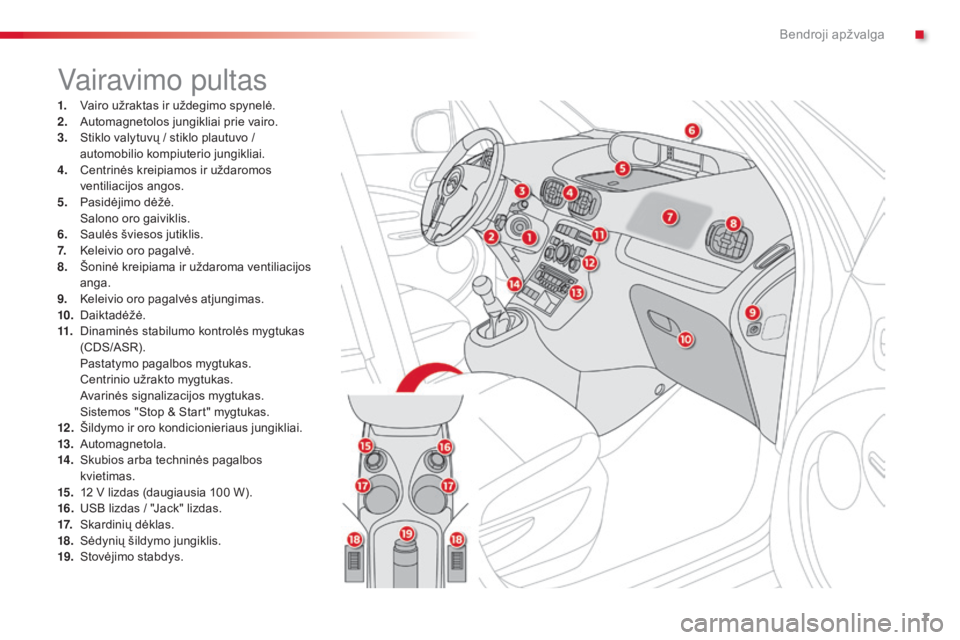 Bendroji apžvalga

Vairavimo pultas

1. Vairo užraktas ir uždegimo spynelė.
2. Automagnetolos jungikliai prie vairo.
3. Stiklo valytuvų / stiklo plautuvo / automobilio kompiuterio jungikliai.
4. Centrinės kreipiamos ir uždaromos ventiliacijos angos.
5. Pasidėjimo dėžė. Salono oro gaiviklis.
6. Saulės šviesos jutiklis.
7. Keleivio oro pagalvė.
8. Šoninė kreipiama ir uždaroma ventiliacijos anga.
9. Keleivio oro pagalvės atjungimas.
10. Daiktadėžė.
11. Dinaminės stabilumo kontrolės mygtukas (CDS/ASR). Pastatymo pagalbos mygtukas. Centrinio užrakto mygtukas. Avarinės signalizacijos mygtukas. Sistemos "Stop & Start" mygtukas.
12. Šildymo ir oro kondicionieriaus jungikliai.
13. Automagnetola.
14. Skubios arba techninės pagalbos kvietimas.
15. 12 V lizdas (daugiausia 100 W).
16. USB lizdas / "Jack" lizdas.
17. Skardinių dėklas.
18. Sėdynių šildymo jungiklis.
19. Stovėjimo stabdys.

6
5
3
4
7
8
2
1
11
12
14
13
9
10
15
16
17
17
18
19
18

7

carmanualsonline.info