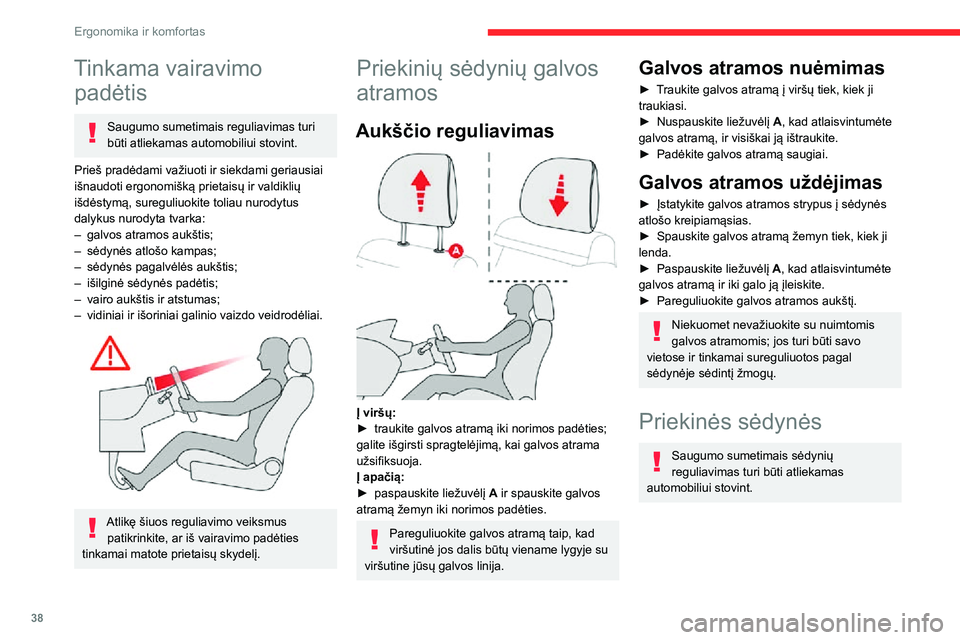 Ergonomika ir komfortas

Tinkama vairavimo padėtis

Saugumo sumetimais reguliavimas turi būti atliekamas automobiliui stovint.

Prieš pradėdami važiuoti ir siekdami geriausiai išnaudoti ergonomišką prietaisų ir valdiklių išdėstymą, sureguliuokite toliau nurodytus dalykus nurodyta tvarka:
– galvos atramos aukštis;
– sėdynės atlošo kampas;
– sėdynės pagalvėlės aukštis;
– išilginė sėdynės padėtis;
– vairo aukštis ir atstumas;
– vidiniai ir išoriniai galinio vaizdo veidrodėliai.

Atlikę šiuos reguliavimo veiksmus patikrinkite, ar iš vairavimo padėties tinkamai matote prietaisų skydelį.

Priekinių sėdynių galvos atramos

Aukščio reguliavimas

A

Į viršų:
► traukite galvos atramą iki norimos padėties; galite išgirsti spragtelėjimą, kai galvos atrama užsifiksuoja.
Į apačią:
► paspauskite liežuvėlį A ir spauskite galvos atramą žemyn iki norimos padėties.

Pareguliuokite galvos atramą taip, kad viršutinė jos dalis būtų viename lygyje su viršutine jūsų galvos linija.

Galvos atramos nuėmimas

► Traukite galvos atramą į viršų tiek, kiek ji traukiasi.
► Nuspauskite liežuvėlį A, kad atlaisvintumėte galvos atramą, ir visiškai ją ištraukite.
► Padėkite galvos atramą saugiai.

Galvos atramos uždėjimas

► Įstatykite galvos atramos strypus į sėdynės atlošo kreipiamąsias.
► Spauskite galvos atramą žemyn tiek, kiek ji lenda.
► Paspauskite liežuvėlį A, kad atlaisvintumėte galvos atramą ir iki galo ją įleiskite.
► Pareguliuokite galvos atramos aukštį.

Niekuomet nevažiuokite su nuimtomis galvos atramomis; jos turi būti savo vietose ir tinkamai sureguliuotos pagal sėdynėje sėdintį žmogų.

Priekinės sėdynės

Saugumo sumetimais sėdynių reguliavimas turi būti atliekamas automobiliui stovint.

38

carmanualsonline.info