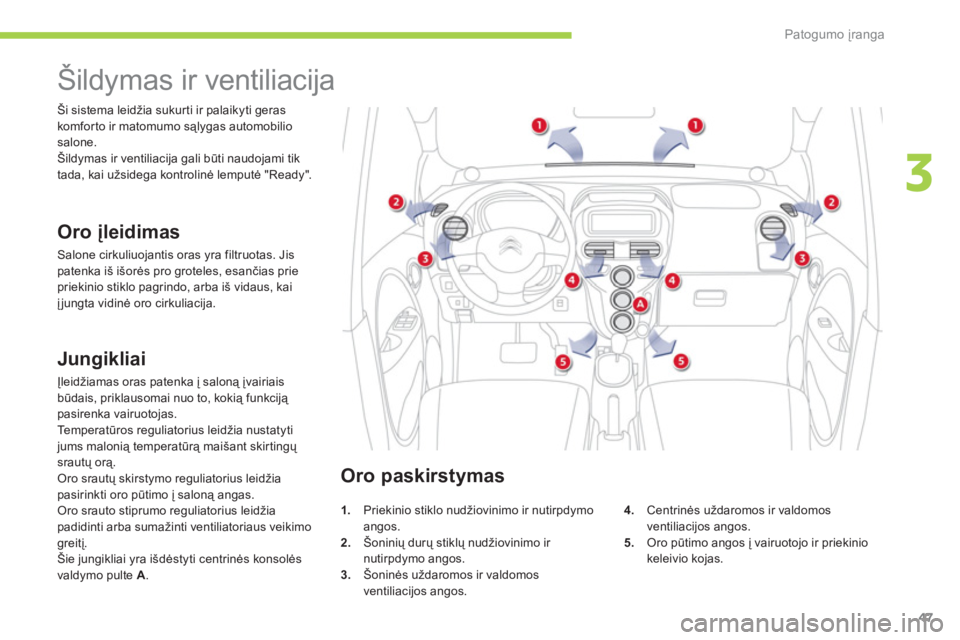 Patogumo įranga

3

Šildymas ir ventiliacija

Ši sistema leidžia sukurti ir palaikyti geras komforto ir matomumo sąlygas automobilio salone.
Šildymas ir ventiliacija gali būti naudojami tik tada, kai užsidega kontrolinė lemputė "Ready".

Oro įleidimas

Salone cirkuliuojantis oras yra filtruotas. Jis patenka iš išorės pro groteles, esančias prie priekinio stiklo pagrindo, arba iš vidaus, kai įjungta vidinė oro cirkuliacija.

Jungikliai

Įleidžiamas oras patenka į saloną įvairiais būdais, priklausomai nuo to, kokią funkciją pasirenka vairuotojas.
Temperatūros reguliatorius leidžia nustatyti jums malonią temperatūrą maišant skirtingų srautų orą.
Oro srautų skirstymo reguliatorius leidžia pasirinkti oro pūtimo į saloną angas.
Oro srauto stiprumo reguliatorius leidžia padidinti arba sumažinti ventiliatoriaus veikimo greitį.
Šie jungikliai yra išdėstyti centrinės konsolės valdymo pulte A.

1 1 2 2 3 3 4 4 A 5 5

Oro paskirstymas

1. Priekinio stiklo nudžiovinimo ir nutirpdymo angos.
2. Šoninių durų stiklų nudžiovinimo ir nutirpdymo angos.
3. Šoninės uždaromos ir valdomos ventiliacijos angos.

4. Centrinės uždaromos ir valdomos ventiliacijos angos.
5. Oro pūtimo angos į vairuotojo ir priekinio keleivio kojas.

47

carmanualsonline.info