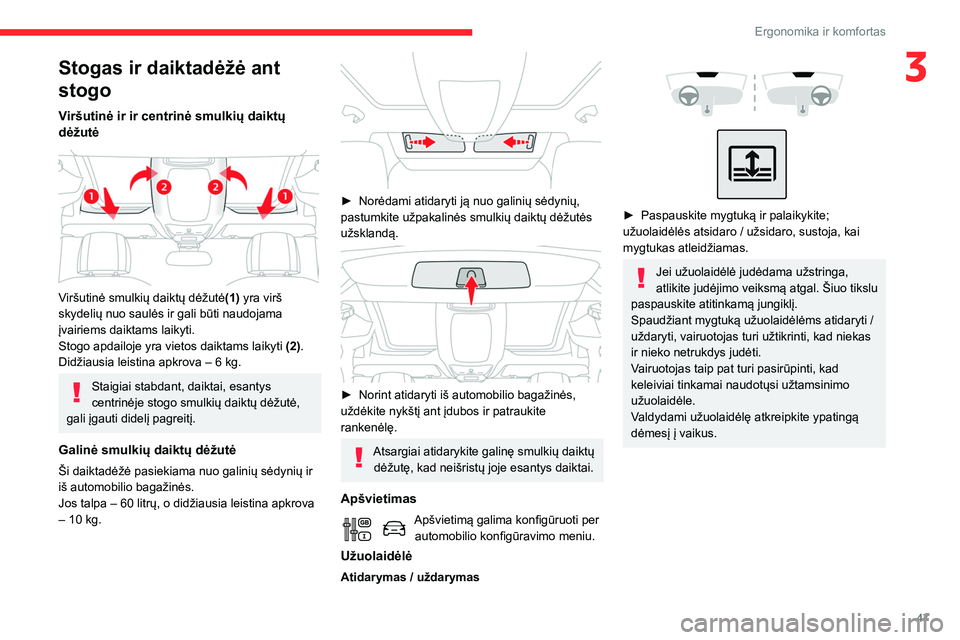 Ergonomika ir komfortas

3

Stogas ir daiktadėžė ant stogo

Viršutinė ir ir centrinė smulkių daiktų dėžutė

1 2 2 1

Viršutinė smulkių daiktų dėžutė(1) yra virš skydelių nuo saulės ir gali būti naudojama įvairiems daiktams laikyti.
Stogo apdailoje yra vietos daiktams laikyti (2).
Didžiausia leistina apkrova – 6 kg.

Staigiai stabdant, daiktai, esantys centrinėje stogo smulkių daiktų dėžutė, gali įgauti didelį pagreitį.

Galinė smulkių daiktų dėžutė

Ši daiktadėžė pasiekiama nuo galinių sėdynių ir iš automobilio bagažinės.
Jos talpa – 60 litrų, o didžiausia leistina apkrova – 10 kg.

► Norėdami atidaryti ją nuo galinių sėdynių, pastumkite užpakalinės smulkių daiktų dėžutės užsklandą.

► Norint atidaryti iš automobilio bagažinės, uždėkite nykštį ant įdubos ir patraukite rankenėlę.

Atsargiai atidarykite galinę smulkių daiktų dėžutę, kad neišristų joje esantys daiktai.

Apšvietimas

Apšvietimą galima konfigūruoti per automobilio konfigūravimo meniu.

Užuolaidėlė

Atidarymas / uždarymas

► Paspauskite mygtuką ir palaikykite; užuolaidėlės atsidaro / užsidaro, sustoja, kai mygtukas atleidžiamas.

Jei užuolaidėlė judėdama užstringa, atlikite judėjimo veiksmą atgal. Šiuo tikslu paspauskite atitinkamą jungiklį.
Spaudžiant mygtuką užuolaidėlėms atidaryti / uždaryti, vairuotojas turi užtikrinti, kad niekas ir nieko netrukdys judėti.
Vairuotojas taip pat turi pasirūpinti, kad keleiviai tinkamai naudotųsi užtamsinimo užuolaidėle.
Valdydami užuolaidėlę atkreipkite ypatingą dėmesį į vaikus.

41

carmanualsonline.info