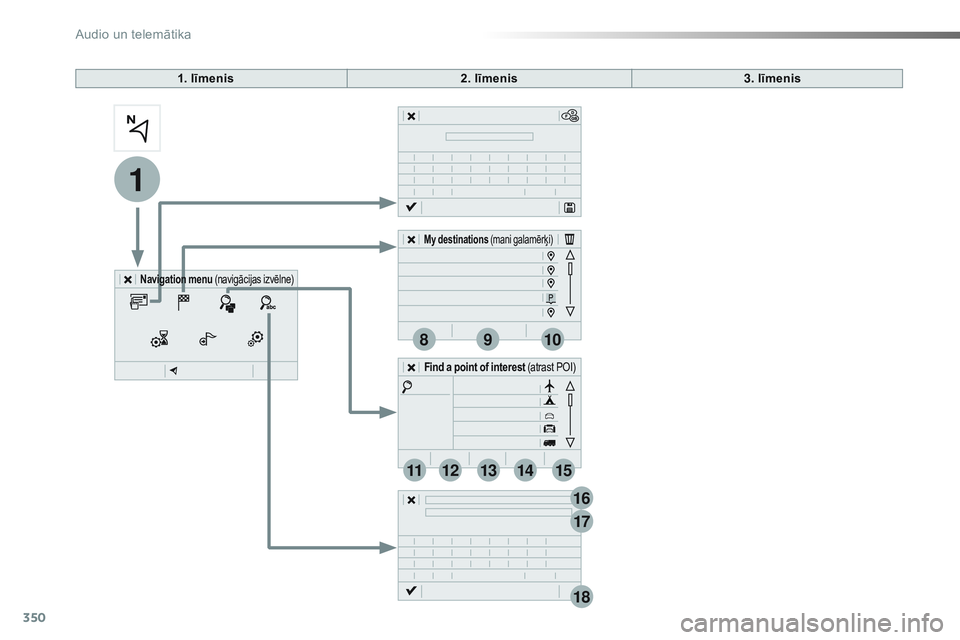 Audio un telemātika

| 1. līmenis | 2. līmenis | 3. līmenis |
|---|---|---|

N

1

Navigation menu (navigācijas izvēlne)

abc

My destinations (mani galamērķi)

P

8 9 10

Find a point of interest (atrast POI)

11 12 13 14 15

16

17

18

350

carmanualsonline.info