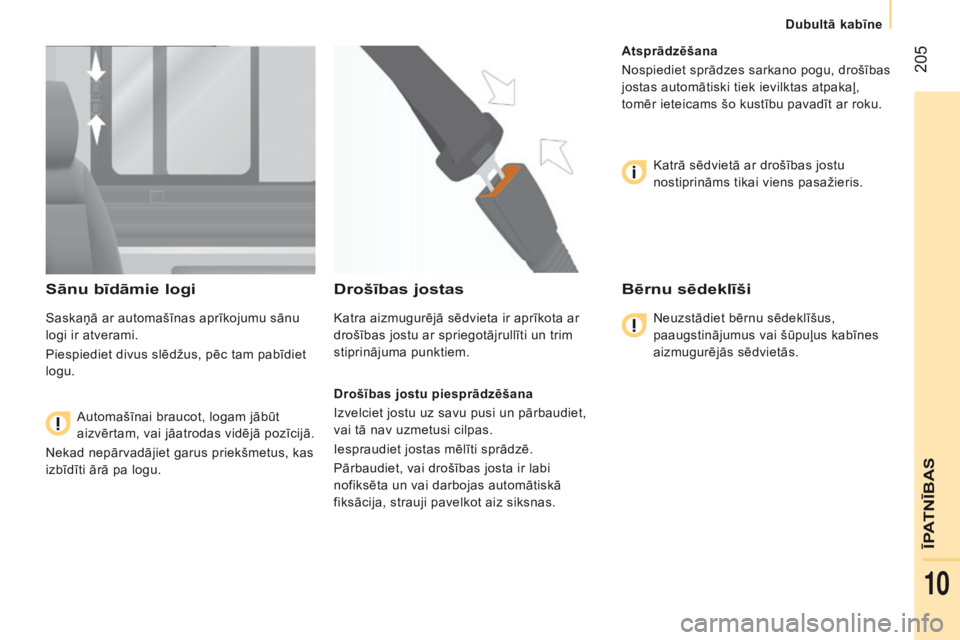 Dubultā kabīne

205

Sānu bīdāmie logi

Saskaņā ar automašīnas aprīkojumu sānu logi ir atverami.

Piespiediet divus slēdžus, pēc tam pabīdiet logu.

Automašīnai braucot, logam jābūt aizvērtam, vai jāatrodas vidējā pozīcijā.

Nekad nepārvadājiet garus priekšmetus, kas izbīdīti ārā pa logu.

Drošības jostas

Katra aizmugurējā sēdvieta ir aprīkota ar drošības jostu ar spriegotājrullīti un trim stiprinājuma punktiem.

Drošības jostu piesprādzēšana

Izvelciet jostu uz savu pusi un pārbaudiet, vai tā nav uzmetusi cilpas.

Iespraudiet jostas mēlīti sprādzē.

Pārbaudiet, vai drošības josta ir labi nofiksēta un vai darbojas automātiskā fiksācija, strauji pavelkot aiz siksnas.

Atsprādzēšana

Nospiediet sprādzes sarkano pogu, drošības jostas automātiski tiek ievilktas atpakaļ, tomēr ieteicams šo kustību pavadīt ar roku.

Katrā sēdvietā ar drošības jostu nostiprināms tikai viens pasažieris.

Bērnu sēdeklīši

Neuzstādiet bērnu sēdeklīšus, paaugstinājumus vai šūpuļus kabīnes aizmugurējās sēdvietās.

ĪPATNĪBAS

10

carmanualsonline.info