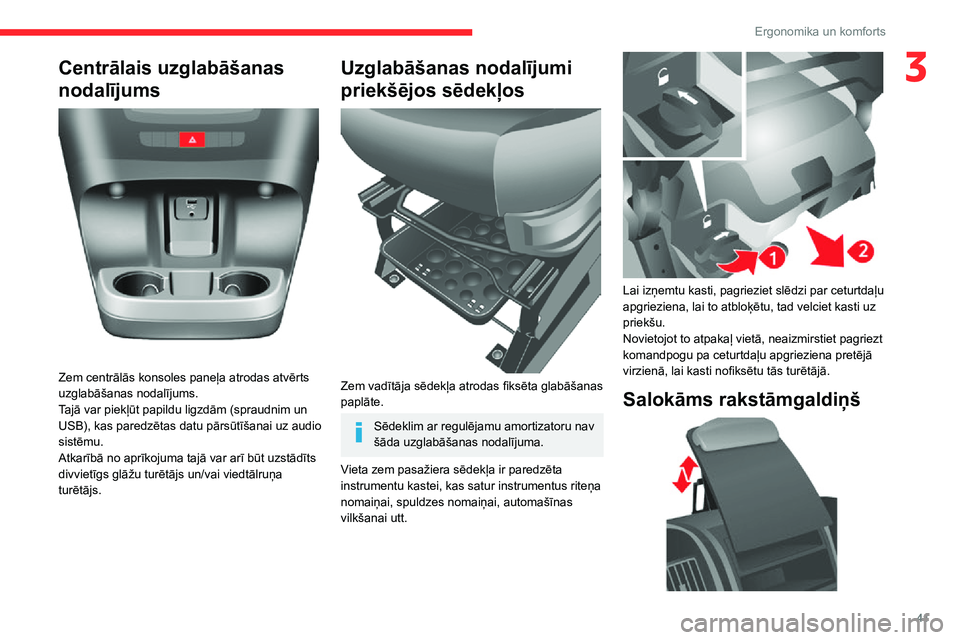 Ergonomika un komforts

3

Centrālais uzglabāšanas nodalījums

Zem centrālās konsoles paneļa atrodas atvērts uzglabāšanas nodalījums.
Tajā var piekļūt papildu ligzdām (spraudnim un USB), kas paredzētas datu pārsūtīšanai uz audio sistēmu.
Atkarībā no aprīkojuma tajā var arī būt uzstādīts divvietīgs glāžu turētājs un/vai viedtālruņa turētājs.

Uzglabāšanas nodalījumi priekšējos sēdekļos

Zem vadītāja sēdekļa atrodas fiksēta glabāšanas paplāte.

Sēdeklim ar regulējamu amortizatoru nav šāda uzglabāšanas nodalījuma.

Vieta zem pasažiera sēdekļa ir paredzēta instrumentu kastei, kas satur instrumentus riteņa nomaiņai, spuldzes nomaiņai, automašīnas vilkšanai utt.

1

2

Lai izņemtu kasti, pagrieziet slēdzi par ceturtdaļu apgrieziena, lai to atbloķētu, tad velciet kasti uz priekšu.
Novietojot to atpakaļ vietā, neaizmirstiet pagriezt komandpogu pa ceturtdaļu apgrieziena pretējā virzienā, lai kasti nofiksētu tās turētājā.

Salokāms rakstāmgaldiņš

41

carmanualsonline.info