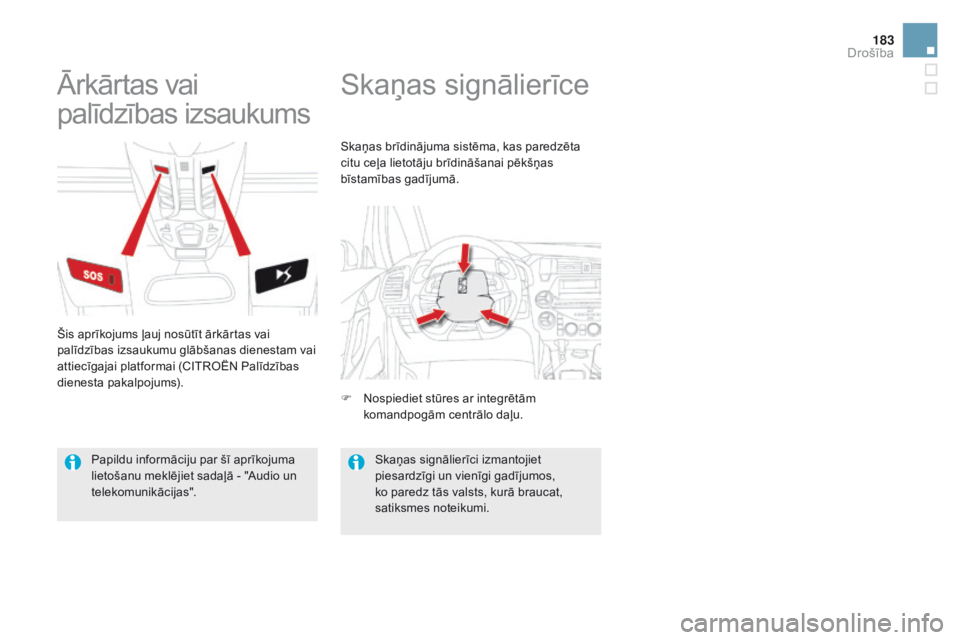 183
Drošība

Ārkārtas vai palīdzības izsaukums

SOS

Šis aprīkojums ļauj nosūtīt ārkārtas vai palīdzības izsaukumu glābšanas dienestam vai attiecīgajai platformai (CITROËN Palīdzības dienesta pakalpojums).

Papildu informāciju par šī aprīkojuma lietošanu meklējiet sadaļā - "Audio un telekomunikācijas".

Skaņas signālierīce

Skaņas brīdinājuma sistēma, kas paredzēta citu ceļa lietotāju brīdināšanai pēkšņas bīstamības gadījumā.

Nospiediet stūres ar integrētām komandpogām centrālo daļu.

Skaņas signālierīci izmantojiet piesardzīgi un vienīgi gadījumos, ko paredz tās valsts, kurā braucat, satiksmes noteikumi.

carmanualsonline.info