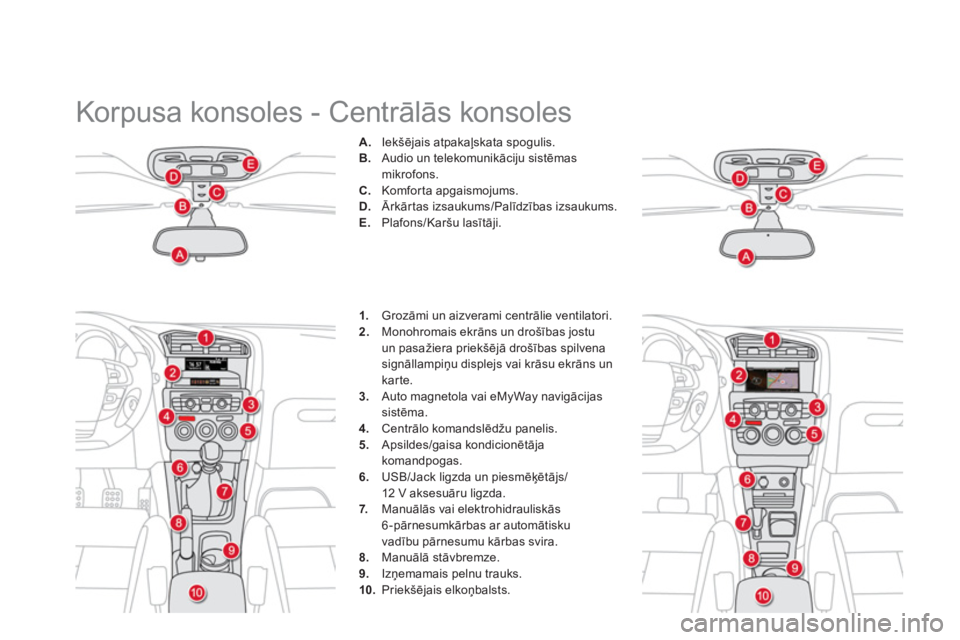 Korpusa konsoles - Centrālās konsoles

D E C B A

A. Iekšējais atpakaļskata spogulis.
B. Audio un telekomunikāciju sistēmas mikrofons.
C. Komforta apgaismojums.
D. Ārkārtas izsaukums/Palīdzības izsaukums.
E. Plafons/Karšu lasītāji.

D E C B A

1 2 3 4 5 6 7 8 9 10

1. Grozāmi un aizverami centrālie ventilatori.
2. Monohromais ekrāns un drošības jostu un pasažiera priekšējā drošības spilvena signāllampiņu displejs vai krāsu ekrāns un karte.
3. Auto magnetola vai eMyWay navigācijas sistēma.
4. Centrālo komandslēdžu panelis.
5. Apsildes/gaisa kondicionētāja komandpogas.
6. USB/Jack ligzda un piesmēķētājs/ 12 V aksesuāru ligzda.
7. Manuālās vai elektrohidrauliskās 6-pārnesumkārbas ar automātisku vadību pārnesumu kārbas svira.
8. Manuālā stāvbremze.
9. Izņemamais pelnu trauks.
10. Priekšējais elkoņbalsts.

1 2 3 4 5 6 7 8 9 10

carmanualsonline.info