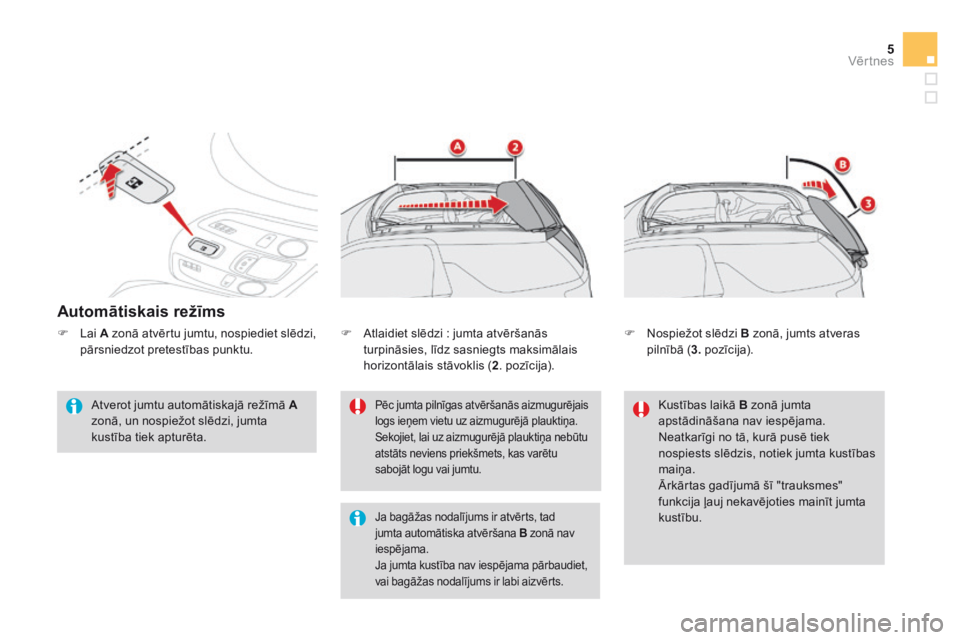 5
Vērtnes

A
2
B
3

Automātiskais režīms

Lai **A** zonā atvērtu jumtu, nospiediet slēdzi, pārsniedzot pretestības punktu.

Atverot jumtu automātiskajā režīmā **A** zonā, un nospiežot slēdzi, jumta kustība tiek apturēta.

Atlaidiet slēdzi : jumta atvēršanās turpināsies, līdz sasniegts maksimālais horizontālais stāvoklis (**2**. pozīcija).

Pēc jumta pilnīgas atvēršanās aizmugurējais logs ieņem vietu uz aizmugurējā plauktiņa. Sekojiet, lai uz aizmugurējā plauktiņa nebūtu atstāts neviens priekšmets, kas varētu sabojāt logu vai jumtu.

Ja bagāžas nodalījums ir atvērts, tad jumta automātiska atvēršana **B** zonā nav iespējama.
Ja jumta kustība nav iespējama pārbaudiet, vai bagāžas nodalījums ir labi aizvērts.

Nospiežot slēdzi **B** zonā, jumts atveras pilnībā (**3.** pozīcija).

Kustības laikā **B** zonā jumta apstādināšana nav iespējama.
Neatkarīgi no tā, kurā pusē tiek nospiests slēdzis, notiek jumta kustības maiņa.
Ārkārtas gadījumā šī "trauksmes" funkcija ļauj nekavējoties mainīt jumta kustību.

carmanualsonline.info