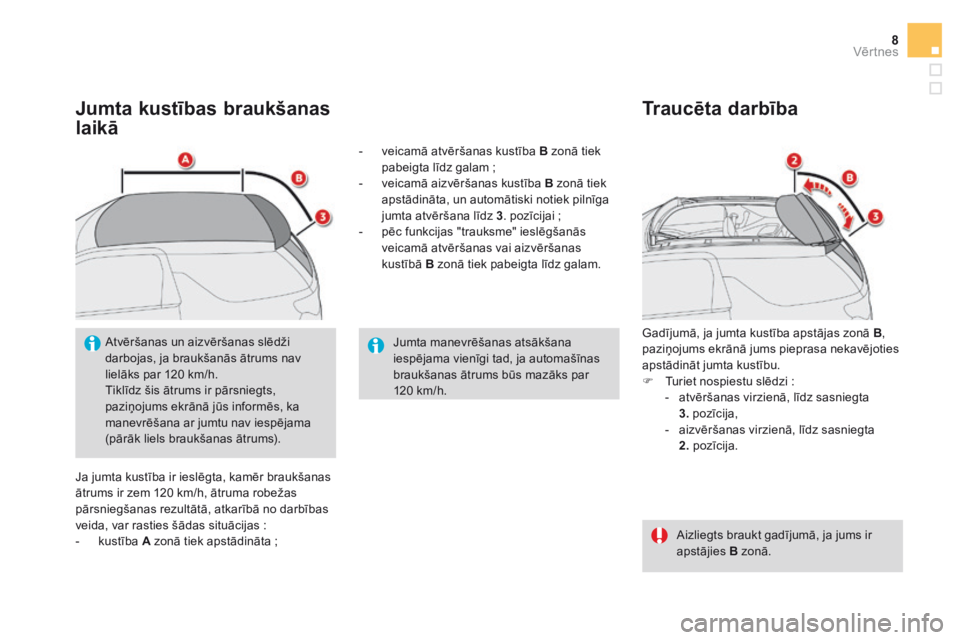 8
Vērtnes

Jumta kustības braukšanas laikā

A
B
3

Atvēršanas un aizvēršanas slēdži darbojas, ja braukšanās ātrums nav lielāks par 120 km/h.
Tiklīdz šis ātrums ir pārsniegts, paziņojums ekrānā jūs informēs, ka manevrēšana ar jumtu nav iespējama (pārāk liels braukšanas ātrums).

Ja jumta kustība ir ieslēgta, kamēr braukšanas ātrums ir zem 120 km/h, ātruma robežas pārsniegšanas rezultātā, atkarībā no darbības veida, var rasties šādas situācijas :
- kustība A zonā tiek apstādināta ;

- veicamā atvēršanas kustība B zonā tiek pabeigta līdz galam ;
- veicamā aizvēršanas kustība B zonā tiek apstādināta, un automātiski notiek pilnīga jumta atvēršana līdz 3. pozīcijai ;
- pēc funkcijas "trauksme" ieslēgšanās veicamā atvēršanas vai aizvēršanas kustībā B zonā tiek pabeigta līdz galam.

Jumta manevrēšanas atsākšana iespējama vienīgi tad, ja automašīnas braukšanas ātrums būs mazāks par 120 km/h.

Traucēta darbība

2
B
3

Gadījumā, ja jumta kustība apstājas zonā B, paziņojums ekrānā jums pieprasa nekavējoties apstādināt jumta kustību.
Turiet nospiestu slēdzi :
- atvēršanas virzienā, līdz sasniegta 3. pozīcija,
- aizvēršanas virzienā, līdz sasniegta 2. pozīcija.

Aizliegts braukt gadījumā, ja jums ir apstājies B zonā.

carmanualsonline.info