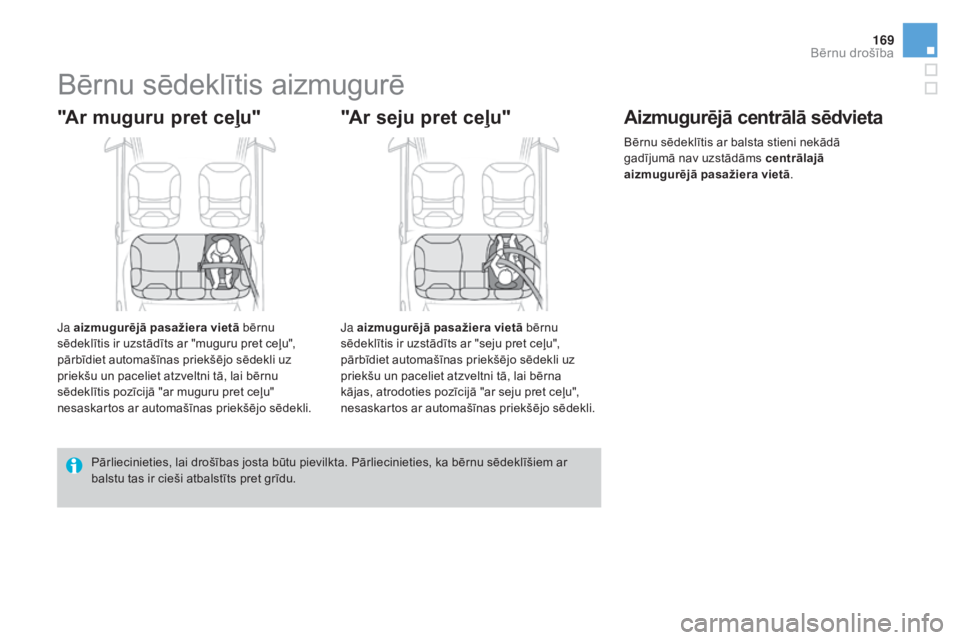 169
Bērnu drošība

Bērnu sēdeklītis aizmugurē

"Ar muguru pret ceļu"

Ja aizmugurējā pasažiera vietā bērnu sēdeklītis ir uzstādīts ar "muguru pret ceļu", pārbīdiet automašīnas priekšējo sēdekli uz priekšu un paceliet atzveltni tā, lai bērnu sēdeklītis pozīcijā "ar muguru pret ceļu" nesaskartos ar automašīnas priekšējo sēdekli.

"Ar seju pret ceļu"

Ja aizmugurējā pasažiera vietā bērnu sēdeklītis ir uzstādīts ar "seju pret ceļu", pārbīdiet automašīnas priekšējo sēdekli uz priekšu un paceliet atzveltni tā, lai bērna kājas, atrodoties pozīcijā "ar seju pret ceļu", nesaskartos ar automašīnas priekšējo sēdekli.

Aizmugurējā centrālā sēdvieta

Bērnu sēdeklītis ar balsta stieni nekādā gadījumā nav uzstādāms centrālajā aizmugurējā pasažiera vietā.

Pārliecinieties, lai drošības josta būtu pievilkta. Pārliecinieties, ka bērnu sēdeklīšiem ar balstu tas ir cieši atbalstīts pret grīdu.

carmanualsonline.info