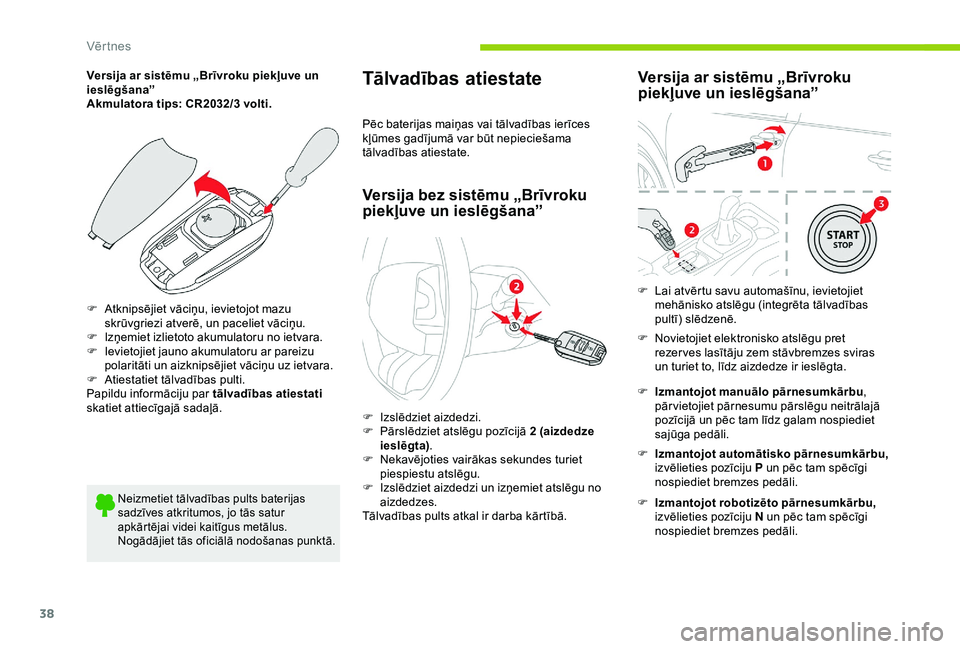 Vērtnes

Versija ar sistēmu „Brīvroku piekļuve un ieslēgšana”
Akmulatora tips: CR2032/3 volti.

F Atknipsējiet vāciņu, ievietojot mazu skrūvgriezi atverē, un paceliet vāciņu.
F Izņemiet izlietoto akumulatoru no ietvara.
F Ievietojiet jauno akumulatoru ar pareizu polaritāti un aizknipsējiet vāciņu uz ietvara.
F Atiestatiet tālvadības pulti.
Papildu informāciju par tālvadības atiestati skatiet attiecīgajā sadaļā.

Neizmetiet tālvadības pults baterijas sadzīves atkritumos, jo tās satur apkārtējai videi kaitīgus metālus. Nogādājiet tās oficiālā nodošanas punktā.

Tālvadības atiestate

Pēc baterijas maiņas vai tālvadības ierīces kļūmes gadījumā var būt nepieciešama tālvadības atiestate.

Versija bez sistēmu „Brīvroku piekļuve un ieslēgšana”

2

F Izslēdziet aizdedzi.
F Pārslēdziet atslēgu pozīcijā 2 (aizdedze ieslēgta).
F Nekavējoties vairākas sekundes turiet piespiestu atslēgu.
F Izslēdziet aizdedzi un izņemiet atslēgu no aizdedzes.
Tālvadības pults atkal ir darba kārtībā.

Versija ar sistēmu „Brīvroku piekļuve un ieslēgšana”

1
2
3
START
STOP

F Lai atvērtu savu automašīnu, ievietojiet mehānisko atslēgu (integrēta tālvadības pultī) slēdzenē.
F Novietojiet elektronisko atslēgu pret rezerves lasītāju zem stāvbremzes sviras un turiet to, līdz aizdedze ir ieslēgta.

F Izmantojot manuālo pārnesumkārbu, pārvietojiet pārnesumu pārslēgu neitrālajā pozīcijā un pēc tam līdz galam nospiediet sajūga pedāli.
F Izmantojot automātisko pārnesumkārbu, izvēlieties pozīciju P un pēc tam spēcīgi nospiediet bremzes pedāli.
F Izmantojot robotizēto pārnesumkārbu, izvēlieties pozīciju N un pēc tam spēcīgi nospiediet bremzes pedāli.

38

carmanualsonline.info