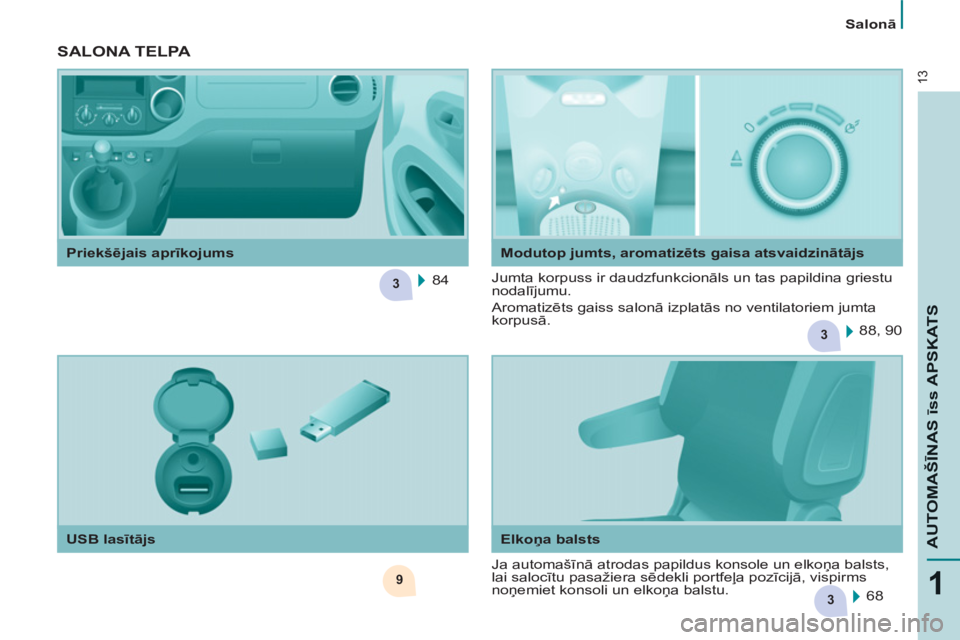 Salonā

13

SALONA TELPA

Priekšējais aprīkojums

3 84

Modutop jumts, aromatizēts gaisa atsvaidzinātājs

Jumta korpuss ir daudzfunkcionāls un tas papildina griestu nodalījumu.

Aromatizēts gaiss salonā izplatās no ventilatoriem jumta korpusā.

3 88, 90

USB lasītājs

9

Elkoņa balsts

Ja automašīnā atrodas papildus konsole un elkoņa balsts, lai salocītu pasažiera sēdekli portfeļa pozīcijā, vispirms noņemiet konsoli un elkoņa balstu.

3 68

AUTOMAŠĪNAS īss APSKATS

1

carmanualsonline.info