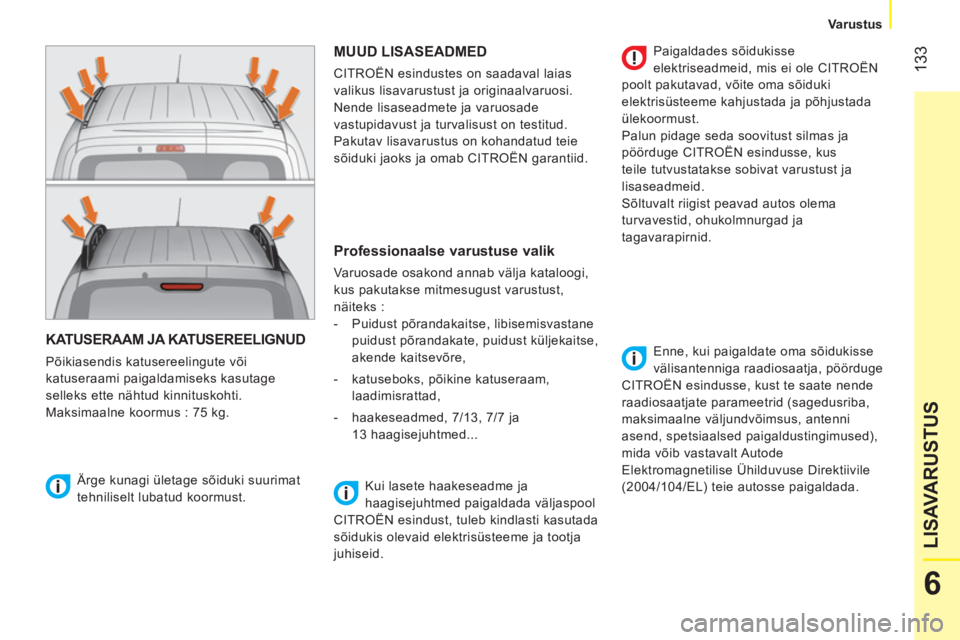 Varustus

133

KATUSERAAM JA KATUSEREELIGNUD

Põikiasendis katusereelingute või katuseraami paigaldamiseks kasutage selleks ette nähtud kinnituskohti.
Maksimaalne koormus : 75 kg.

Ärge kunagi ületage sõiduki suurimat tehniliselt lubatud koormust.

MUUD LISASEADMED

CITROËN esindustes on saadaval laias valikus lisavarustust ja originaalvaruosi.
Nende lisaseadmete ja varuosade vastupidavust ja turvalisust on testitud.
Pakutav lisavarustus on kohandatud teie sõiduki jaoks ja omab CITROËN garantiid.

Professionaalse varustuse valik

Varuosade osakond annab välja kataloogi, kus pakutakse mitmesugust varustust, näiteks :
- Puidust põrandakaitse, libisemisvastane puidust põrandakate, puidust küljekaitse, akende kaitsevõre,
- katuseboks, põikine katuseraam, laadimisrattad,
- haakeseadmed, 7/13, 7/7 ja 13 haagisejuhtmed...

Kui lasete haakeseadme ja haagisejuhtmed paigaldada väljaspool CITROËN esindust, tuleb kindlasti kasutada sõidukis olevaid elektrisüsteeme ja tootja juhiseid.

Paigaldades sõidukisse elektriseadmeid, mis ei ole CITROËN poolt pakutavad, võite oma sõiduki elektrisüsteeme kahjustada ja põhjustada ülekoormust.
Palun pidage seda soovitust silmas ja pöörduge CITROËN esindusse, kus teile tutvustatakse sobivat varustust ja lisaseadmeid.
Sõltuvalt riigist peavad autos olema turvavestid, ohukolmnurgad ja tagavarapirnid.

Enne, kui paigaldate oma sõidukisse välisantenniga raadiosaatja, pöörduge CITROËN esindusse, kust te saate nende raadiosaatjate parameetrid (sagedusriba, maksimaalne väljundvõimsus, antenni asend, spetsiaalsed paigaldustingimused), mida võib vastavalt Autode Elektromagnetilise Ühilduvuse Direktiivile (2004/104/EL) teie autosse paigaldada.

LISAVARUSTUS

6

carmanualsonline.info