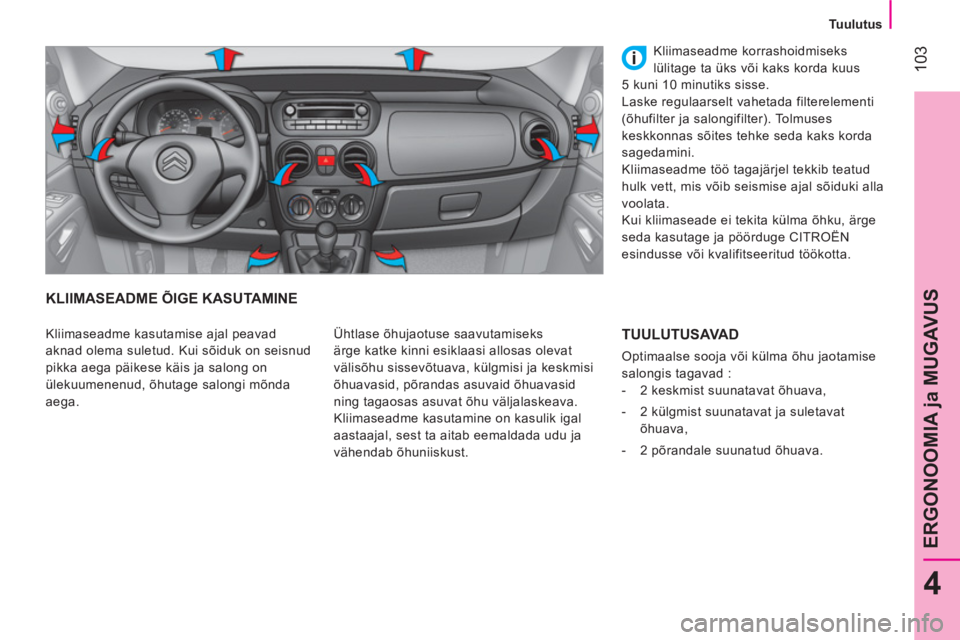 Tuulutus

103

Kliimaseadme korrashoidmiseks lülitage ta üks või kaks korda kuus 5 kuni 10 minutiks sisse.
Laske regulaarselt vahetada filterelementi (õhufilter ja salongifilter). Tolmuses keskkonnas sõites tehke seda kaks korda sagedamini.
Kliimaseadme töö tagajärjel tekkib teatud hulk vett, mis võib seismise ajal sõiduki alla voolata.
Kui kliimaseade ei tekita külma õhku, ärge seda kasutage ja pöörduge CITROËN esindusse või kvalifitseeritud töökotta.

KLIIMASEADME ÕIGE KASUTAMINE

Kliimaseadme kasutamise ajal peavad aknad olema suletud. Kui sõiduk on seisnud pikka aega päikese käis ja salong on ülekuumenenud, õhutage salongi mõnda aega.

Ühtlase õhujaotuse saavutamiseks ärge katke kinni esiklaasi allosas olevat välisõhu sissevõtuava, külgmisi ja keskmisi õhuavasid, põrandas asuvaid õhuavasid ning tagaosas asuvat õhu väljalaskeava.
Kliimaseadme kasutamine on kasulik igal aastaajal, sest ta aitab eemaldada udu ja vähendab õhuniiskust.

TUULUTUSAVAD

Optimaalse sooja või külma õhu jaotamise salongis tagavad :
- 2 keskmist suunatavat õhuava,
- 2 külgmist suunatavat ja suletavat õhuava,
- 2 põrandale suunatud õhuava.

ERGONOOMIA ja MUGAVUS

4

carmanualsonline.info