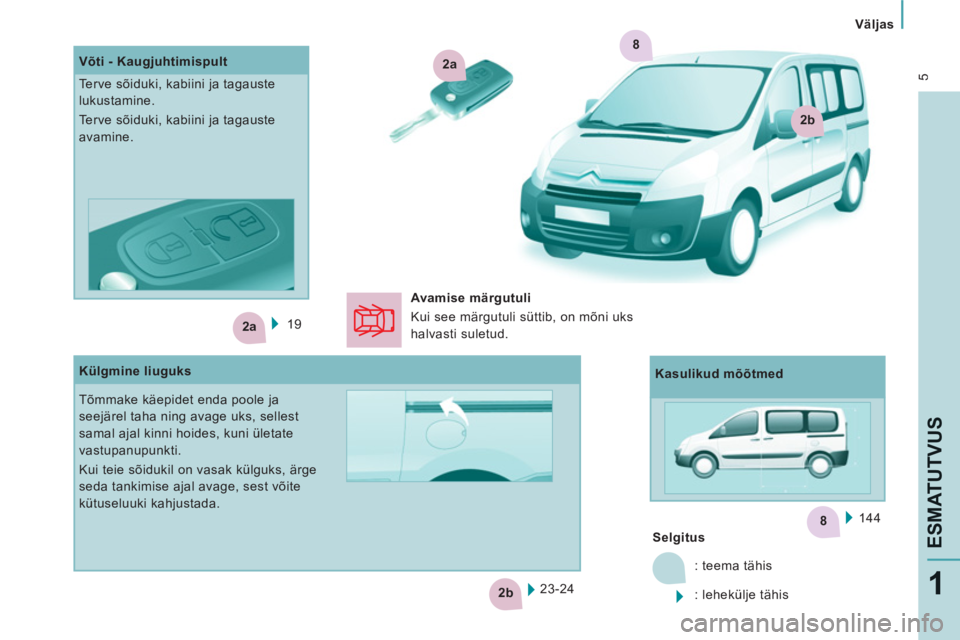 Väljas

5

Võti - Kaugjuhtimispult

Terve sõiduki, kabiini ja tagauste lukustamine.

Terve sõiduki, kabiini ja tagauste avamine.

2a

8

2b

2a 19

Avamise märgutuli

Kui see märgutuli süttib, on mõni uks halvasti suletud.

Külgmine liuguks

Tõmmake käepidet enda poole ja seejärel taha ning avage uks, sellest samal ajal kinni hoides, kuni ületate vastupanupunkti.

Kui teie sõidukil on vasak külguks, ärge seda tankimise ajal avage, sest võite kütuseluuki kahjustada.

2b 23-24

Kasulikud mõõtmed

8 144

Selgitus

: teema tähis

: lehekülje tähis

ESMATUTVUS

1

carmanualsonline.info