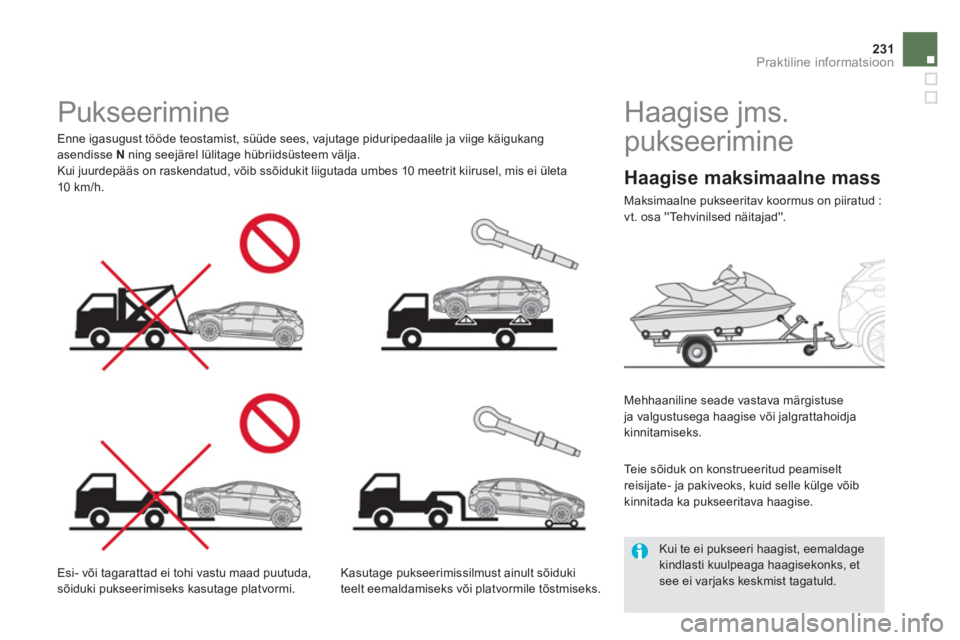 231
Praktiline informatsioon

Pukseerimine

Enne igasugust tööde teostamist, süüde sees, vajutage piduripedaalile ja viige käigukang asendisse N ning seejärel lülitage hübriidsüsteem välja.
Kui juurdepääs on raskendatud, võib ssõidukit liigutada umbes 10 meetrit kiirusel, mis ei ületa 10 km/h.

Esi- või tagarattad ei tohi vastu maad puutuda, sõiduki pukseerimiseks kasutage platvormi.

Kasutage pukseerimissilmust ainult sõiduki teelt eemaldamiseks või platvormile tõstmiseks.

Haagise jms. pukseerimine

Haagise maksimaalne mass

Maksimaalne pukseeritav koormus on piiratud : vt. osa "Tehvinilsed näitajad".

Mehhaaniline seade vastava märgistuse ja valgustusega haagise või jalgrattahoidja kinnitamiseks.

Teie sõiduk on konstrueeritud peamiselt reisijate- ja pakiveoks, kuid selle külge võib kinnitada ka pukseeritava haagise.

Kui te ei pukseeri haagist, eemaldage kindlasti kuulpeaga haagisekonks, et see ei varjaks keskmist tagatuld.

carmanualsonline.info