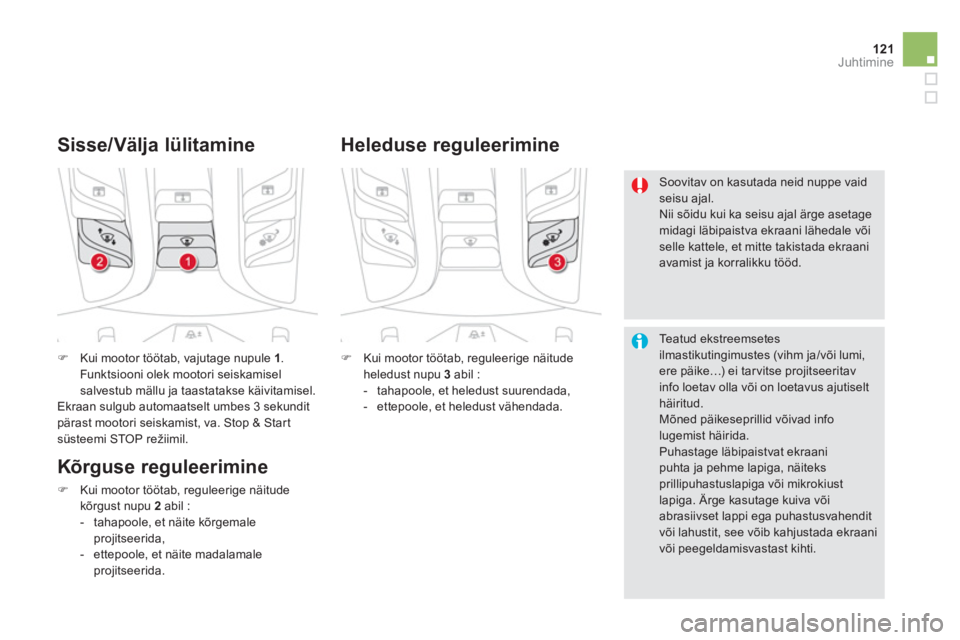 121
Juhtimine

Sisse/Välja lülitamine

2 1

Kui mootor töötab, vajutage nupule 1. Funktsiooni olek mootori seiskamisel salvestub mällu ja taastatakse käivitamisel.
Ekraan sulgub automaatselt umbes 3 sekundit pärast mootori seiskamist, va. Stop & Start süsteemi STOP režiimil.

Kõrguse reguleerimine

Kui mootor töötab, reguleerige näitude kõrgust nupu 2 abil :
- tahapoole, et näite kõrgemale projitseerida,
- ettepoole, et näite madalamale projitseerida.

Heleduse reguleerimine

3

Kui mootor töötab, reguleerige näitude heledust nupu 3 abil :
- tahapoole, et heledust suurendada,
- ettepoole, et heledust vähendada.

Soovitav on kasutada neid nuppe vaid seisu ajal.
Nii sõidu kui ka seisu ajal ärge asetage midagi läbipaistva ekraani lähedale või selle kattele, et mitte takistada ekraani avamist ja korralikku tööd.

Teatud ekstreemsetes ilmastikutingimustes (vihm ja/või lumi, ere päike…) ei tarvitse projitseeritav info loetav olla või on loetavus ajutiselt häiritud.
Mõned päikeseprillid võivad info lugemist häirida.
Puhastage läbipaistvat ekraani puhta ja pehme lapiga, näiteks prillipuhastuslapiga või mikrokiust lapiga. Ärge kasutage kuiva või abrasiivset lappi ega puhastusvahendit või lahustit, see võib kahjustada ekraani või peegeldamisvastast kihti.

carmanualsonline.info