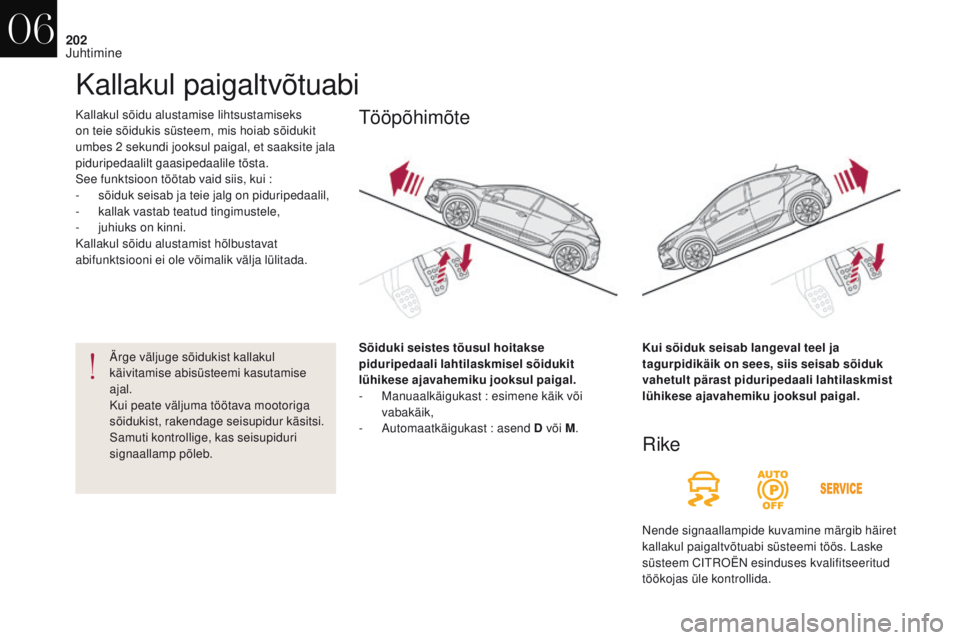 06
202
Juhtimine

Kallakul paigaltvõtuabi

Kallakul sõidu alustamise lihtsustamiseks on teie sõidukis süsteem, mis hoiab sõidukit umbes 2 sekundi jooksul paigal, et saaksite jala piduripedaalilt gaasipedaalile tõsta.
See funktsioon töötab vaid siis, kui :
- sõiduk seisab ja teie jalg on piduripedaalil,
- kallak vastab teatud tingimustele,
- juhiuks on kinni.
Kallakul sõidu alustamist hõlbustavat abifunktsiooni ei ole võimalik välja lülitada.

!
Ärge väljuge sõidukist kallakul käivitamise abisüsteemi kasutamise ajal.
Kui peate väljuma töötava mootoriga sõidukist, rakendage seisupidur käsitsi. Samuti kontrollige, kas seisupiduri signaallamp põleb.

Tööpõhimõte

Sõiduki seistes tõusul hoitakse piduripedaali lahtilaskmisel sõidukit lühikese ajavahemiku jooksul paigal.
- Manuaalkäigukast : esimene käik või vabakäik,
- Automaatkäigukast : asend D või M.

Kui sõiduk seisab langeval teel ja tagurpidikäik on sees, siis seisab sõiduk vahetult pärast piduripedaali lahtilaskmist lühikese ajavahemiku jooksul paigal.

Rike

AUTO
P
OFF
SERVICE

Nende signaallampide kuvamine märgib häiret kallakul paigaltvõtuabi süsteemi töös. Laske süsteem CITROËN esinduses kvalifitseeritud töökojas üle kontrollida.

carmanualsonline.info