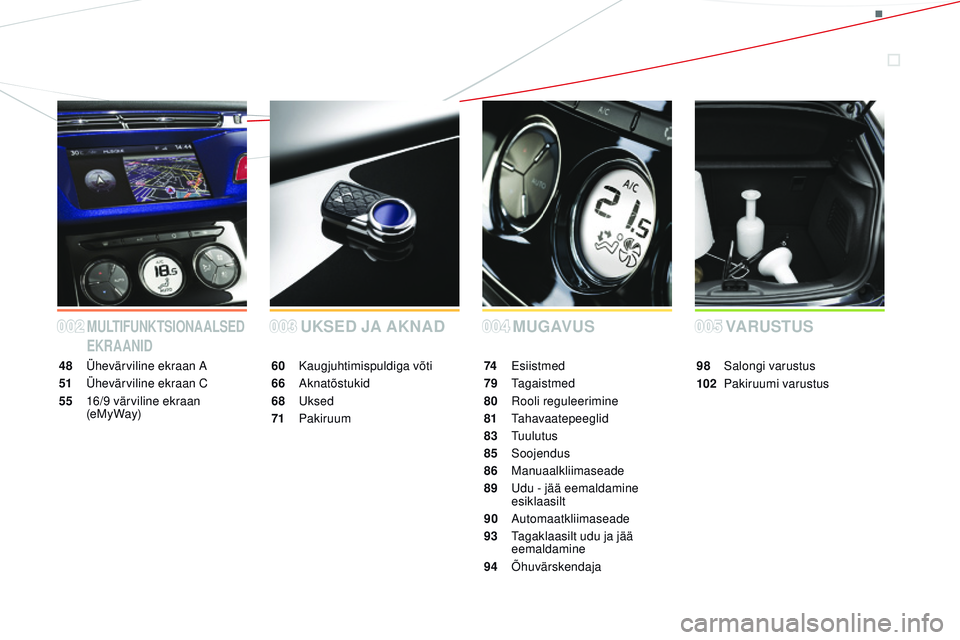 002 MULTIFUNKTSIONAALSED EKRAANID

48 Ühevärviline ekraan A
51 Ühevärviline ekraan C
55 16/9 värviline ekraan (eMyWay)

003 UKSED JA AKNAD

60 Kaugjuhtimispuldiga võti
66 Aknatõstukid
68 Uksed
71 Pakiruum

004 MUGAVUS

74 Esiistmed
79 Tagaistmed
80 Rooli reguleerimine
81 Tahavaatepeeglid
83 Tuulutus
85 Soojendus
86 Manuaalkliimaseade
89 Udu - jää eemaldamine esiklaasilt
90 Automaatkliimaseade
93 Tagaklaasilt udu ja jää eemaldamine
94 Õhuvärskendaja

005 VARUSTUS

98 Salongi varustus
102 Pakiruumi varustus

carmanualsonline.info