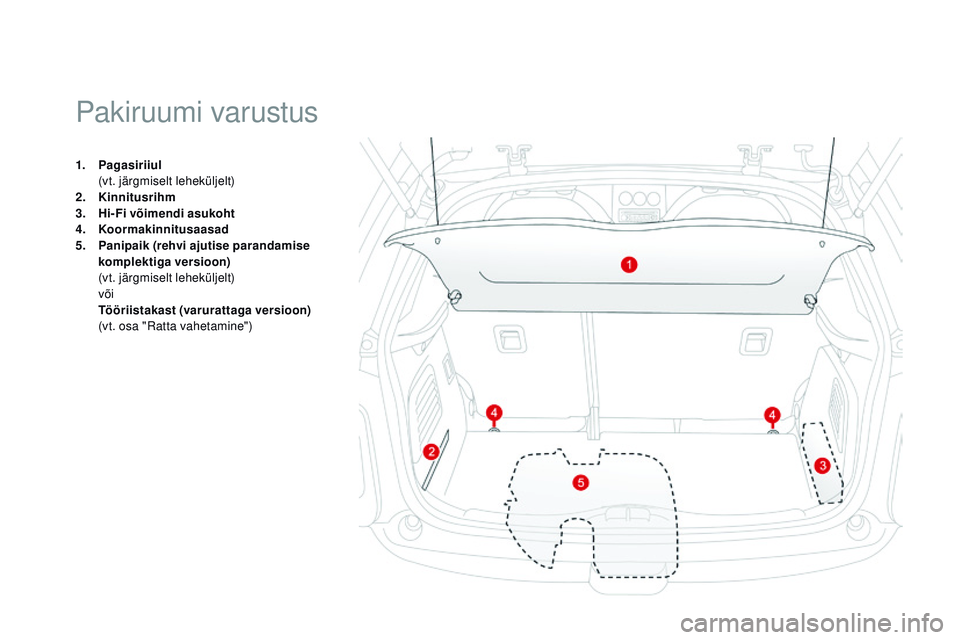 Pakiruumi varustus

1. Pagasiriiul
(vt. järgmiselt leheküljelt)
2. Kinnitusrihm
3. Hi-Fi võimendi asukoht
4. Koormakinnitusaasad
5. Panipaik (rehvi ajutise parandamise komplektiga versioon)
(vt. järgmiselt leheküljelt)
või
Tööriistakast (varurattaga versioon)
(vt. osa "Ratta vahetamine")

1
4
4
2
3
5

carmanualsonline.info