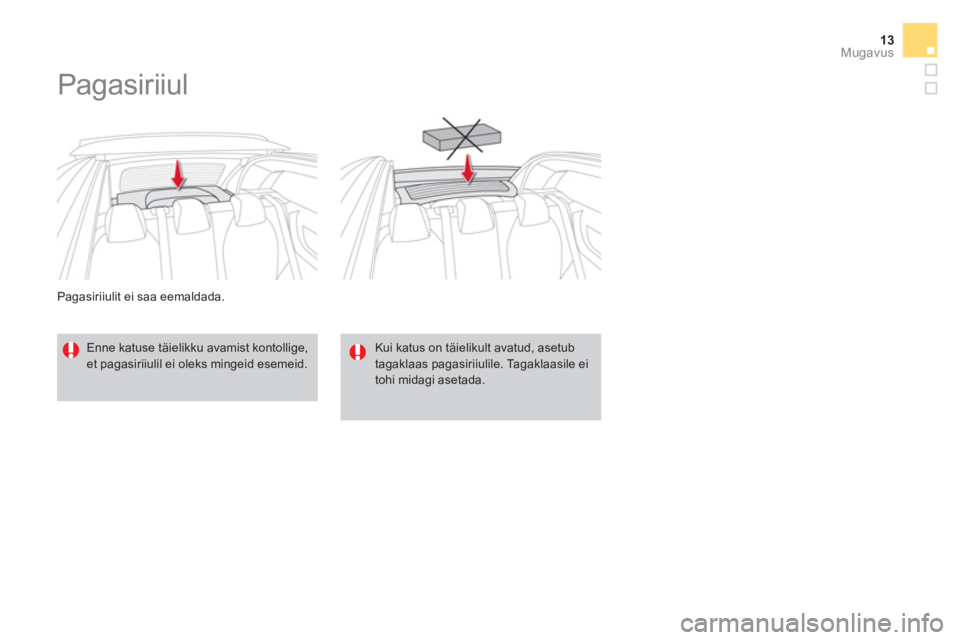 13
Mugavus

Pagasiriiul

Pagasiriiulit ei saa eemaldada.

Enne katuse täielikku avamist kontollige, et pagasiriiulil ei oleks mingeid esemeid.

Kui katus on täielikult avatud, asetub tagaklaas pagasiriiulile. Tagaklaasile ei tohi midagi asetada.

carmanualsonline.info