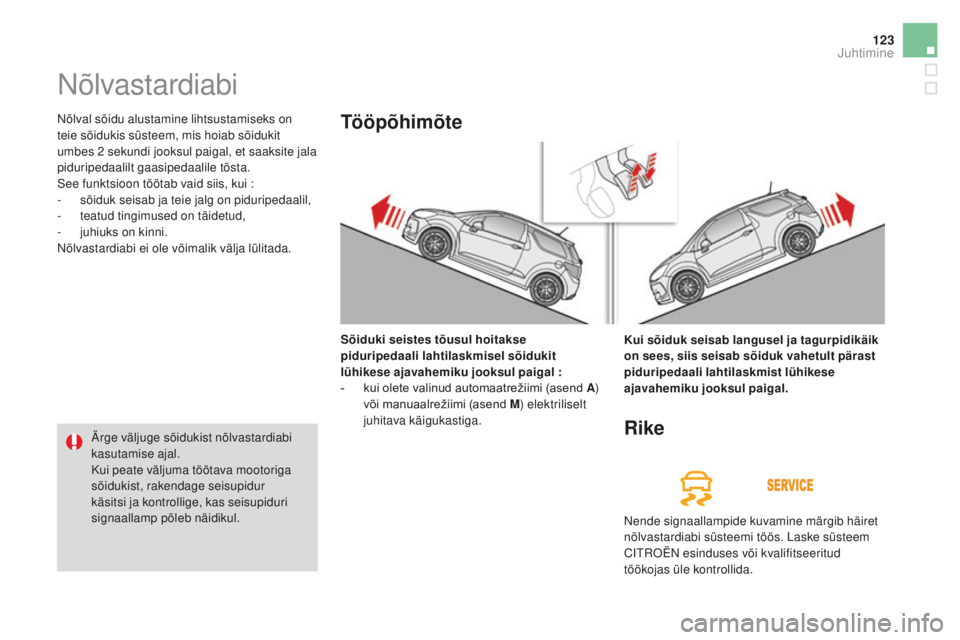 123
Juhtimine

Nõlvastardiabi

Nõlval sõidu alustamine lihtsustamiseks on teie sõidukis süsteem, mis hoiab sõidukit umbes 2 sekundi jooksul paigal, et saaksite jala piduripedaalilt gaasipedaalile tõsta.
See funktsioon töötab vaid siis, kui :
- sõiduk seisab ja teie jalg on piduripedaalil,
- teatud tingimused on täidetud,
- juhiuks on kinni.
Nõlvastardiabi ei ole võimalik välja lülitada.

Ärge väljuge sõidukist nõlvastardiabi kasutamise ajal.
Kui peate väljuma töötava mootoriga sõidukist, rakendage seisupidur käsitsi ja kontrollige, kas seisupiduri signaallamp põleb näidikul.

Tööpõhimõte

Sõiduki seistes tõusul hoitakse piduripedaali lahtilaskmisel sõidukit lühikese ajavahemiku jooksul paigal :
- kui olete valinud automaatrežiimi (asend A) või manuaalrežiimi (asend M) elektriliselt juhitava käigukastiga.

Kui sõiduk seisab langusel ja tagurpidikäik on sees, siis seisab sõiduk vahetult pärast piduripedaali lahtilaskmist lühikese ajavahemiku jooksul paigal.

Rike

SERVICE

Nende signaallampide kuvamine märgib häiret nõlvastardiabi süsteemi töös. Laske süsteem CITROËN esinduses või kvalifitseeritud töökojas üle kontrollida.

carmanualsonline.info