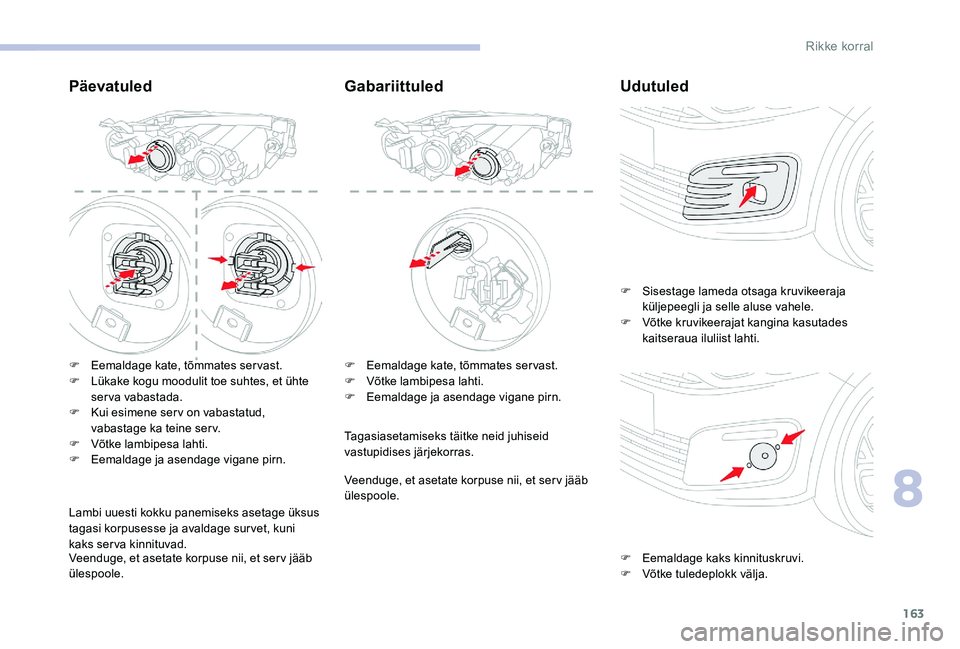 Rikke korral

Päevatuled

F Eemaldage kate, tõmmates servast.
F Lükake kogu moodulit toe suhtes, et ühte serva vabastada.
F Kui esimene serv on vabastatud, vabastage ka teine serv.
F Võtke lambipesa lahti.
F Eemaldage ja asendage vigane pirn.

Lambi uuesti kokku panemiseks asetage üksus tagasi korpusesse ja avaldage survet, kuni kaks serva kinnituvad.
Veenduge, et asetate korpuse nii, et serv jääb ülespoole.

Gabariittuled

F Eemaldage kate, tõmmates servast.
F Võtke lambipesa lahti.
F Eemaldage ja asendage vigane pirn.

Tagasiasetamiseks täitke neid juhiseid vastupidises järjekorras.

Veenduge, et asetate korpuse nii, et serv jääb ülespoole.

Udutuled

F Sisestage lameda otsaga kruvikeeraja küljepeegli ja selle aluse vahele.
F Võtke kruvikeerajat kangina kasutades kaitseraua iluliist lahti.

F Eemaldage kaks kinnituskruvi.
F Võtke tuledeplokk välja.

8

163

carmanualsonline.info