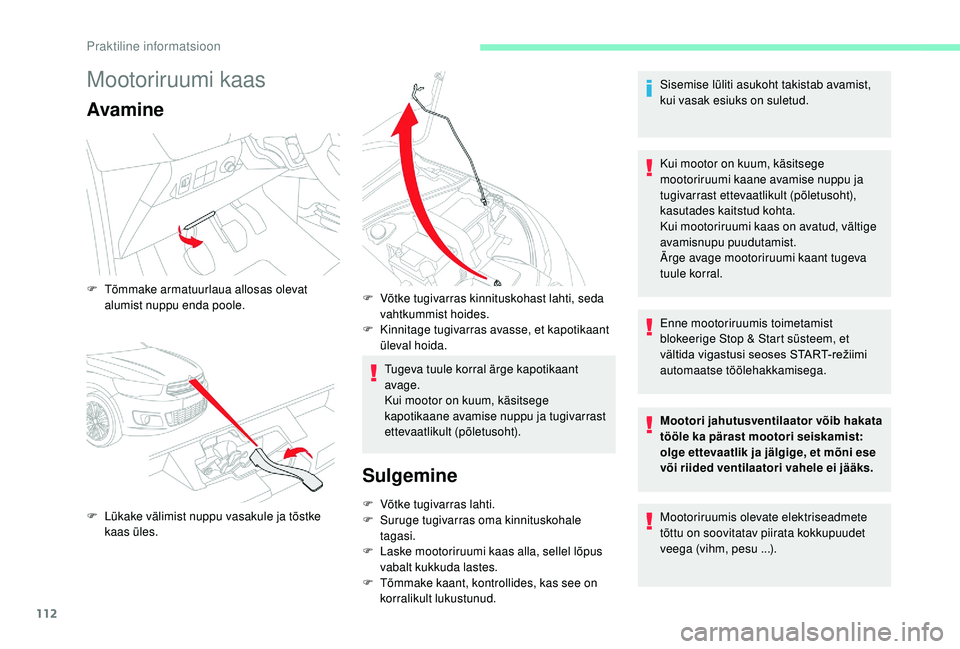 Praktiline informatsioon

Mootoriruumi kaas

Avamine

F Tõmmake armatuurlaua allosas olevat alumist nuppu enda poole.

F Lükake välimist nuppu vasakule ja tõstke kaas üles.

F Võtke tugivarras kinnituskohast lahti, seda vahtkummist hoides.
F Kinnitage tugivarras avasse, et kapotikaant üleval hoida.

Tugeva tuule korral ärge kapotikaant avage.
Kui mootor on kuum, käsitsege kapotikaane avamise nuppu ja tugivarrast ettevaatlikult (põletusoht).

Sulgemine

F Võtke tugivarras lahti.
F Suruge tugivarras oma kinnituskohale tagasi.
F Laske mootoriruumi kaas alla, sellel lõpus vabalt kukkuda lastes.
F Tõmmake kaant, kontrollides, kas see on korralikult lukustunud.

Sisemise lüliti asukoht takistab avamist, kui vasak esiuks on suletud.

Kui mootor on kuum, käsitsege mootoriruumi kaane avamise nuppu ja tugivarrast ettevaatlikult (põletusoht), kasutades kaitstud kohta.
Kui mootoriruumi kaas on avatud, vältige avamisnupu puudutamist.
Ärge avage mootoriruumi kaant tugeva tuule korral.

Enne mootoriruumis toimetamist blokeerige Stop & Start süsteem, et vältida vigastusi seoses START-režiimi automaatse töölehakkamisega.

Mootori jahutusventilaator võib hakata tööle ka pärast mootori seiskamist: olge ettevaatlik ja jälgige, et mõni ese või riided ventilaatori vahele ei jääks.

Mootoriruumis olevate elektriseadmete tõttu on soovitatav piirata kokkupuudet veega (vihm, pesu ...).

112

carmanualsonline.info