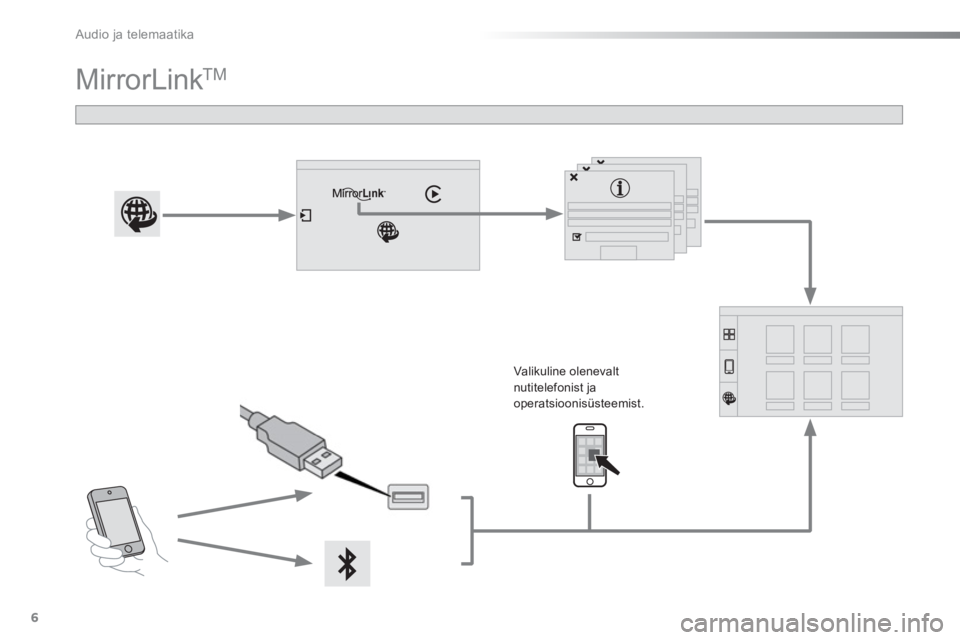 Audio ja telemaatika

MirrorLink$^{TM}$

MirrorLink

Valikuline olenevalt nutitelefonist ja operatsioonisüsteemist.

6

carmanualsonline.info