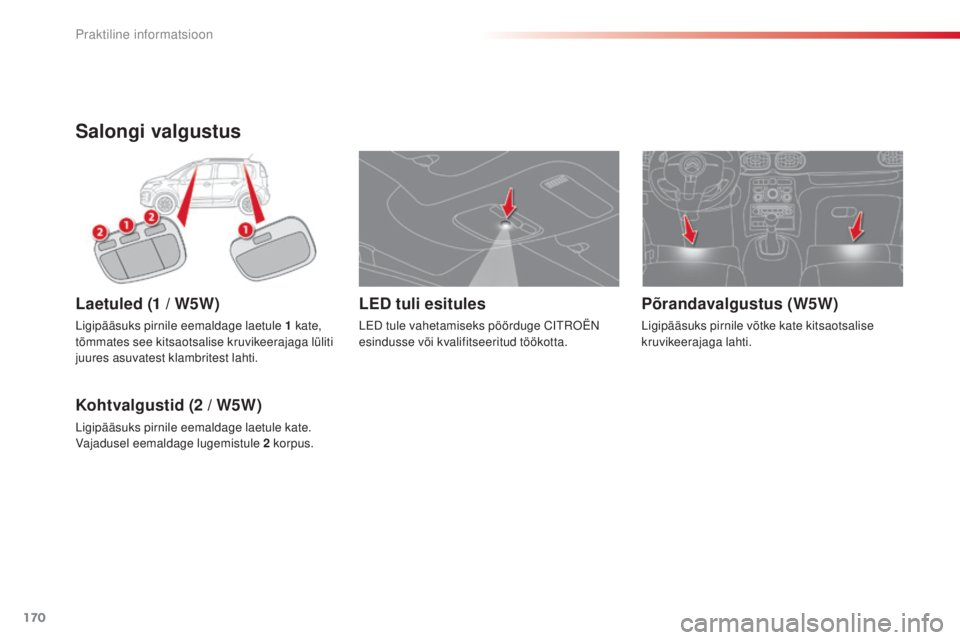 Praktiline informatsioon

Salongi valgustus

2 1 2 1

Laetuled (1 / W5W)

Ligipääsuks pirnile eemaldage laetule 1 kate, tõmmates see kitsaotsalise kruvikeerajaga lüliti juures asuvatest klambritest lahti.

Kohtvalgustid (2 / W5W)

Ligipääsuks pirnile eemaldage laetule kate. Vajadusel eemaldage lugemistule 2 korpus.

LED tuli esitules

LED tule vahetamiseks pöörduge CITROËN esindusse või kvalifitseeritud töökotta.

Põrandavalgustus (W5W)

Ligipääsuks pirnile võtke kate kitsaotsalise kruvikeerajaga lahti.

170

carmanualsonline.info