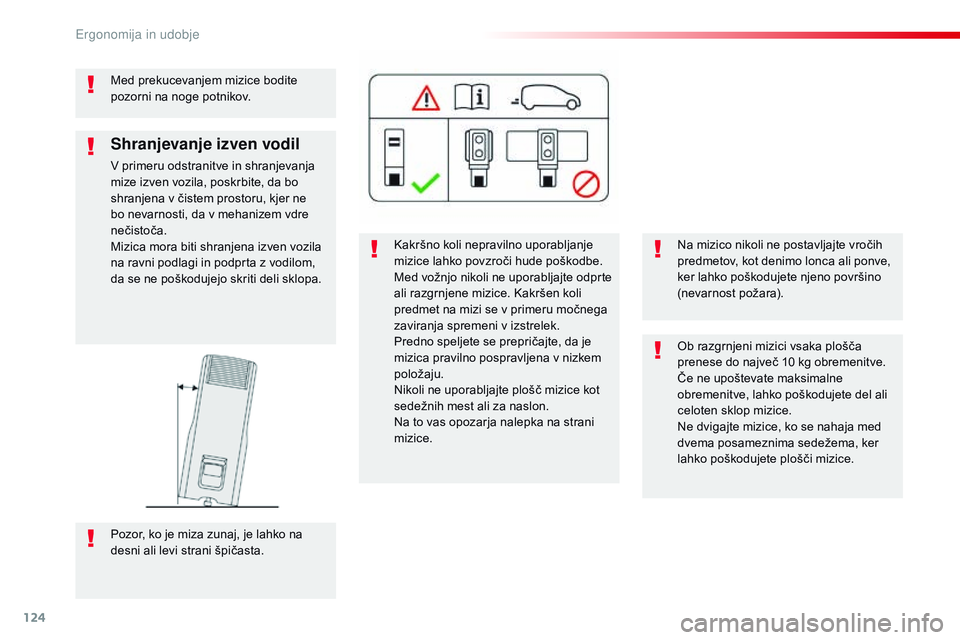 Ergonomija in udobje

Med prekucevanjem mizice bodite pozorni na noge potnikov.

Shranjevanje izven vodil

V primeru odstranitve in shranjevanja mize izven vozila, poskrbite, da bo shranjena v čistem prostoru, kjer ne bo nevarnosti, da v mehanizem vdre nečistoča.
Mizica mora biti shranjena izven vozila na ravni podlagi in podprta z vodilom, da se ne poškodujejo skriti deli sklopa.

Pozor, ko je miza zunaj, je lahko na desni ali levi strani špičasta.

Kakršno koli nepravilno uporabljanje mizice lahko povzroči hude poškodbe.
Med vožnjo nikoli ne uporabljajte odprte ali razgrnjene mizice. Kakršen koli predmet na mizi se v primeru močnega zaviranja spremeni v izstrelek.
Predno speljete se prepričajte, da je mizica pravilno pospravljena v nizkem položaju.
Nikoli ne uporabljajte plošč mizice kot sedežnih mest ali za naslon.
Na to vas opozarja nalepka na strani mizice.

Na mizico nikoli ne postavljajte vročih predmetov, kot denimo lonca ali ponve, ker lahko poškodujete njeno površino (nevarnost požara).

Ob razgrnjeni mizici vsaka plošča prenese do največ 10 kg obremenitve.
Če ne upoštevate maksimalne obremenitve, lahko poškodujete del ali celoten sklop mizice.
Ne dvigajte mizice, ko se nahaja med dvema posameznima sedežema, ker lahko poškodujete plošči mizice.

124

carmanualsonline.info