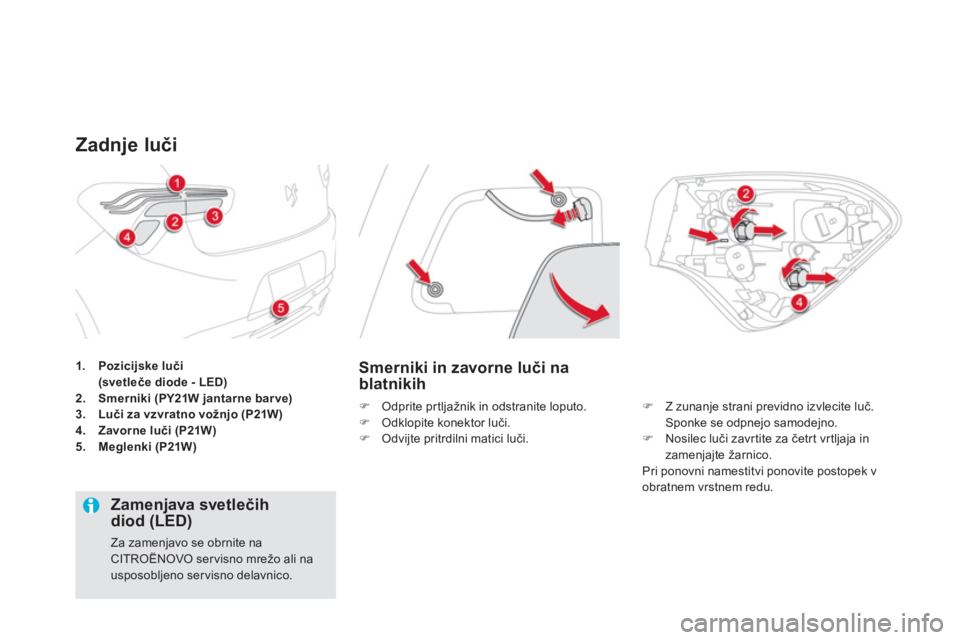 Zadnje luči

1
2
3
4
5

2
4

1. Pozicijske luči (svetleče diode - LED)
2. Smerniki (PY21W jantarne barve)
3. Luči za vzvratno vožnjo (P21W)
4. Zavorne luči (P21W)
5. Meglenki (P21W)

Zamenjava svetlečih diod (LED)

Za zamenjavo se obrnite na CITROËNOVO servisno mrežo ali na usposobljeno servisno delavnico.

Smerniki in zavorne luči na blatnikih

 Odprite prtljažnik in odstranite loputo.
 Odklopite konektor luči.
 Odvijte pritrdilni matici luči.

 Z zunanje strani previdno izvlecite luč. Sponke se odpnejo samodejno.
 Nosilec luči zavrtite za četrt vrtljaja in zamenjajte žarnico.
Pri ponovni namestitvi ponovite postopek v obratnem vrstnem redu.

carmanualsonline.info