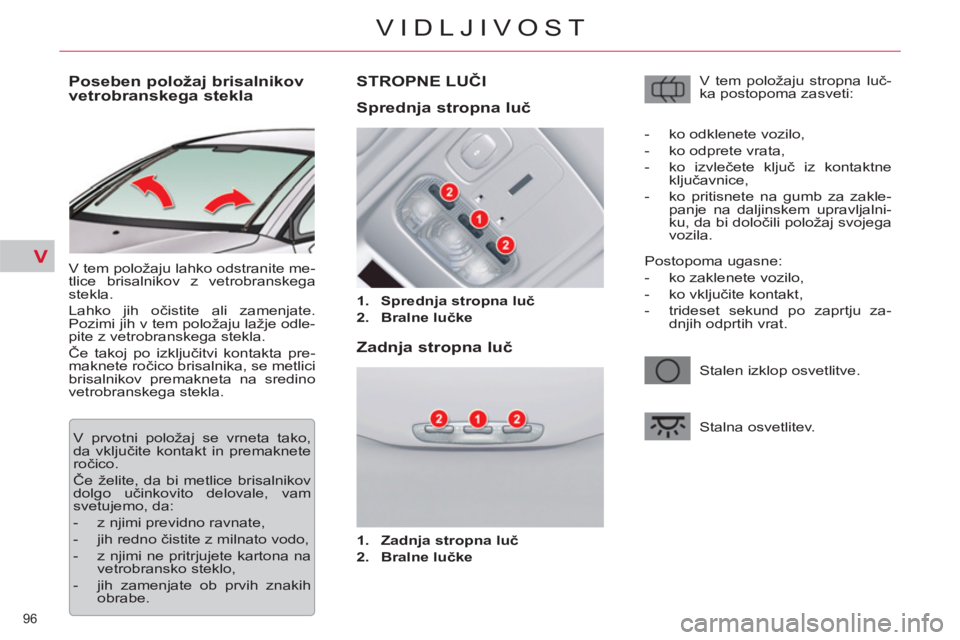 VIDLJIVOST

V

Poseben položaj brisalnikov vetrobranskega stekla

V tem položaju lahko odstranite metlice brisalnikov z vetrobranskega stekla.

Lahko jih očistite ali zamenjate. Pozimi jih v tem položaju lažje odlepite z vetrobranskega stekla.

Če takoj po izključitvi kontakta premaknete ročico brisalnika, se metlici brisalnikov premakneta na sredino vetrobranskega stekla.

V prvotni položaj se vrneta tako, da vključite kontakt in premaknete ročico.

Če želite, da bi metlice brisalnikov dolgo učinkovito delovale, vam svetujemo, da:

- z njimi previdno ravnate,
- jih redno čistite z milnato vodo,
- z njimi ne pritrjujete kartona na vetrobransko steklo,
- jih zamenjate ob prvih znakih obrabe.

STROPNE LUČI

Sprednja stropna luč

2
1
2

1. Sprednja stropna luč
2. Bralne lučke

Zadnja stropna luč

2 1 2

1. Zadnja stropna luč
2. Bralne lučke

V tem položaju stropna lučka postopoma zasveti:

- ko odklenete vozilo,
- ko odprete vrata,
- ko izvlečete ključ iz kontaktne ključavnice,
- ko pritisnete na gumb za zaklepanje na daljinskem upravljalniku, da bi določili položaj svojega vozila.

Postopoma ugasne:
- ko zaklenete vozilo,
- ko vključite kontakt,
- trideset sekund po zaprtju zadnjih odprtih vrat.

Stalen izklop osvetlitve.

Stalna osvetlitev.

96

carmanualsonline.info