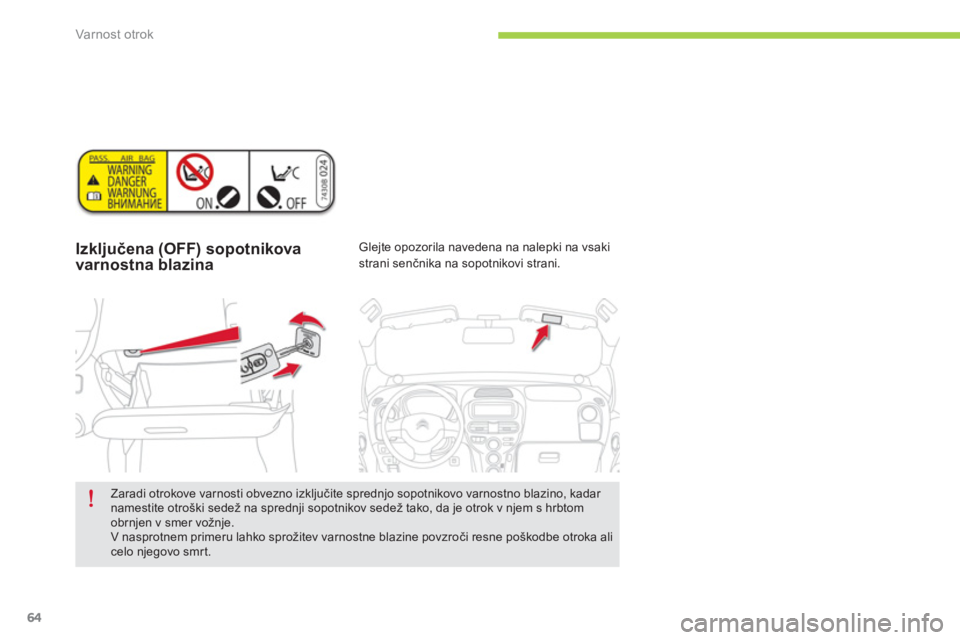 Varnost otrok

PASS. AIR BAG
WARNING
DANGER
WARNUNG
ВНИМАНИЕ
ON
OFF
74308 024

Izključena (OFF) sopotnikova varnostna blazina

Glejte opozorila navedena na nalepki na vsaki strani senčnika na sopotnikovi strani.

!

Zaradi otrokove varnosti obvezno izključite sprednjo sopotnikovo varnostno blazino, kadar namestite otroški sedež na sprednji sopotnikov sedež tako, da je otrok v njem s hrbtom obrnjen v smer vožnje.
V nasprotnem primeru lahko sprožitev varnostne blazine povzroči resne poškodbe otroka ali celo njegovo smrt.

64

carmanualsonline.info