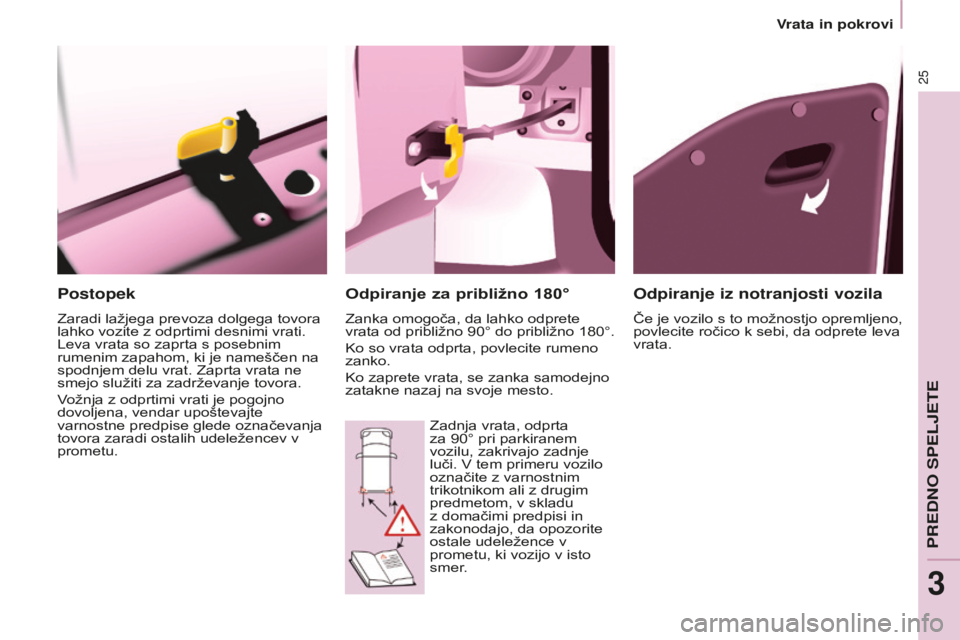 Vrata in pokrovi

25

Postopek

Zaradi lažjega prevoza dolgega tovora lahko vozite z odprtimi desnimi vrati. Leva vrata so zaprta s posebnim rumenim zapahom, ki je nameščen na spodnjem delu vrat. Zaprta vrata ne smejo služiti za zadrževanje tovora.

Vožnja z odprtimi vrati je pogojno dovoljena, vendar upoštevajte varnostne predpise glede označevanja tovora zaradi ostalih udeležencev v prometu.

Odpiranje za približno 180°

Zanka omogoča, da lahko odprete vrata od približno 90° do približno 180°.

Ko so vrata odprta, povlecite rumeno zanko.

Ko zaprete vrata, se zanka samodejno zatakne nazaj na svoje mesto.

Zadnja vrata, odprta za 90° pri parkiranem vozilu, zakrivajo zadnje luči. V tem primeru vozilo označite z varnostnim trikotnikom ali z drugim predmetom, v skladu z domačimi predpisi in zakonodajo, da opozorite ostale udeležence v prometu, ki vozijo v isto smer.

Odpiranje iz notranjosti vozila

Če je vozilo s to možnostjo opremljeno, povlecite ročico k sebi, da odprete leva vrata.

PREDNO SPELJETE

3

carmanualsonline.info