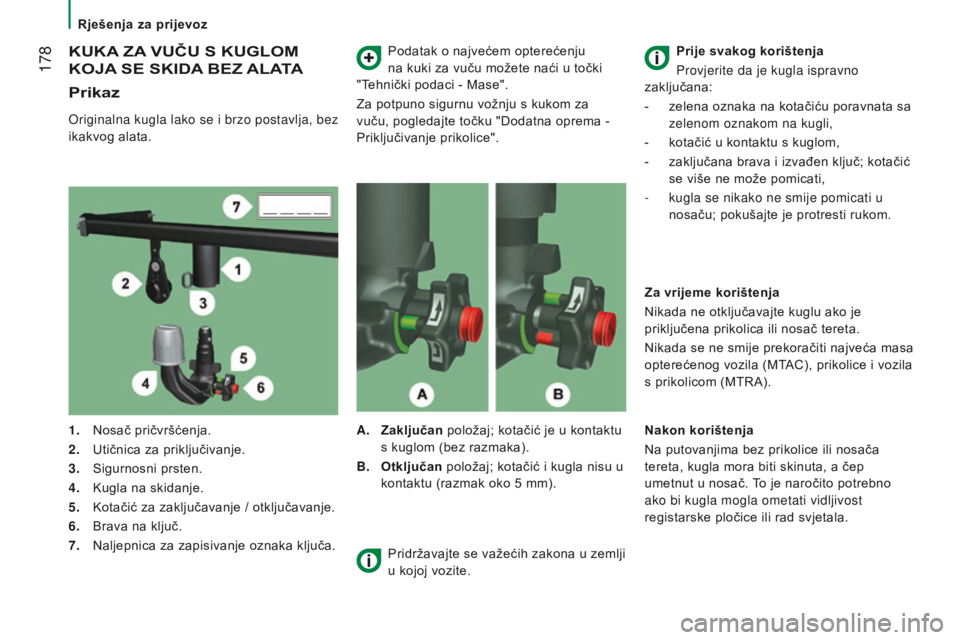 Rješenja za prijevoz

178

KUKA ZA VUČU S KUGLOM KOJA SE SKIDA BEZ ALATA

Prikaz

Originalna kugla lako se i brzo postavlja, bez ikakvog alata.

7

2

1

3

5

4

6

1. Nosač pričvršćenja.
2. Utičnica za priključivanje.
3. Sigurnosni prsten.
4. Kugla na skidanje.
5. Kotačić za zaključavanje / otključavanje.
6. Brava na ključ.
7. Naljepnica za zapisivanje oznaka ključa.

Podatak o najvećem opterećenju na kuki za vuču možete naći u točki "Tehnički podaci - Mase".

Za potpuno sigurnu vožnju s kukom za vuču, pogledajte točku "Dodatna oprema - Priključivanje prikolice".

A

B

A. Zaključan položaj; kotačić je u kontaktu s kuglom (bez razmaka).
B. Otključan položaj; kotačić i kugla nisu u kontaktu (razmak oko 5 mm).

Pridržavajte se važećih zakona u zemlji u kojoj vozite.

Prije svakog korištenja

Provjerite da je kugla ispravno zaključana:
- zelena oznaka na kotačiću poravnata sa zelenom oznakom na kugli,
- kotačić u kontaktu s kuglom,
- zaključana brava i izvađen ključ; kotačić se više ne može pomicati,
- kugla se nikako ne smije pomicati u nosaču; pokušajte je protresti rukom.

Za vrijeme korištenja

Nikada ne otključavajte kuglu ako je priključena prikolica ili nosač tereta.

Nikada se ne smije prekoračiti najveća masa opterećenog vozila (MTAC), prikolice i vozila s prikolicom (MTRA).

Nakon korištenja

Na putovanjima bez prikolice ili nosača tereta, kugla mora biti skinuta, a čep umetnut u nosač. To je naročito potrebno ako bi kugla mogla ometati vidljivost registarske pločice ili rad svjetala.

carmanualsonline.info