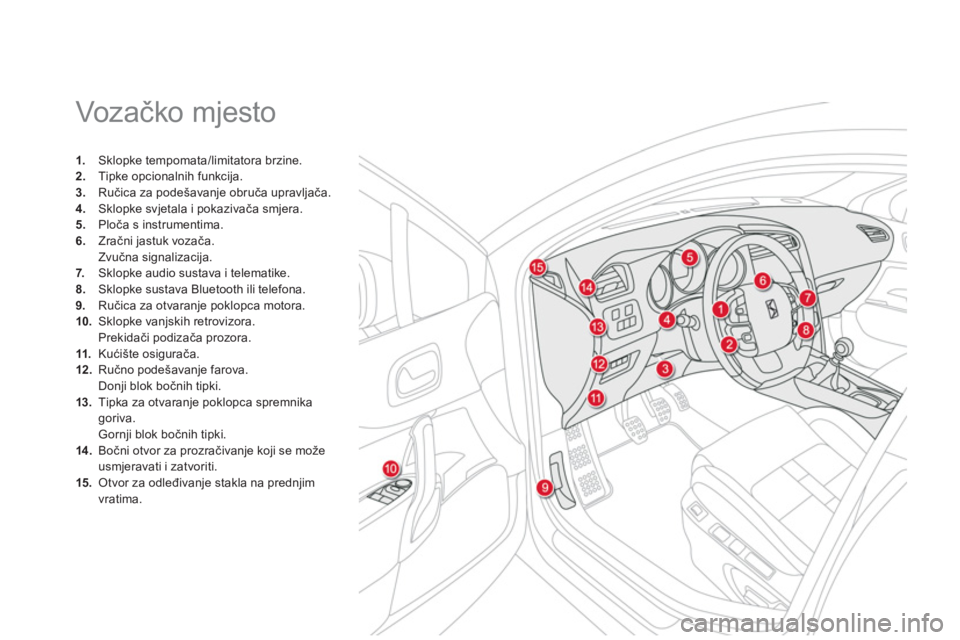 Vozačko mjesto

1. Sklopke tempomata/limitatora brzine.
2. Tipke opcionalnih funkcija.
3. Ručica za podešavanje obruča upravljača.
4. Sklopke svjetala i pokazivača smjera.
5. Ploča s instrumentima.
6. Zračni jastuk vozača.
Zvučna signalizacija.
7. Sklopke audio sustava i telematike.
8. Sklopke sustava Bluetooth ili telefona.
9. Ručica za otvaranje poklopca motora.
10. Sklopke vanjskih retrovizora.
Prekidači podizača prozora.
11. Kućište osigurača.
12. Ručno podešavanje farova.
Donji blok bočnih tipki.
13. Tipka za otvaranje poklopca spremnika goriva.
Gornji blok bočnih tipki.
14. Bočni otvor za prozračivanje koji se može usmjeravati i zatvoriti.
15. Otvor za odleđivanje stakla na prednjim vratima.

15
14
13
12
11
10
9
5
4
3
1
2
6
7
8

carmanualsonline.info