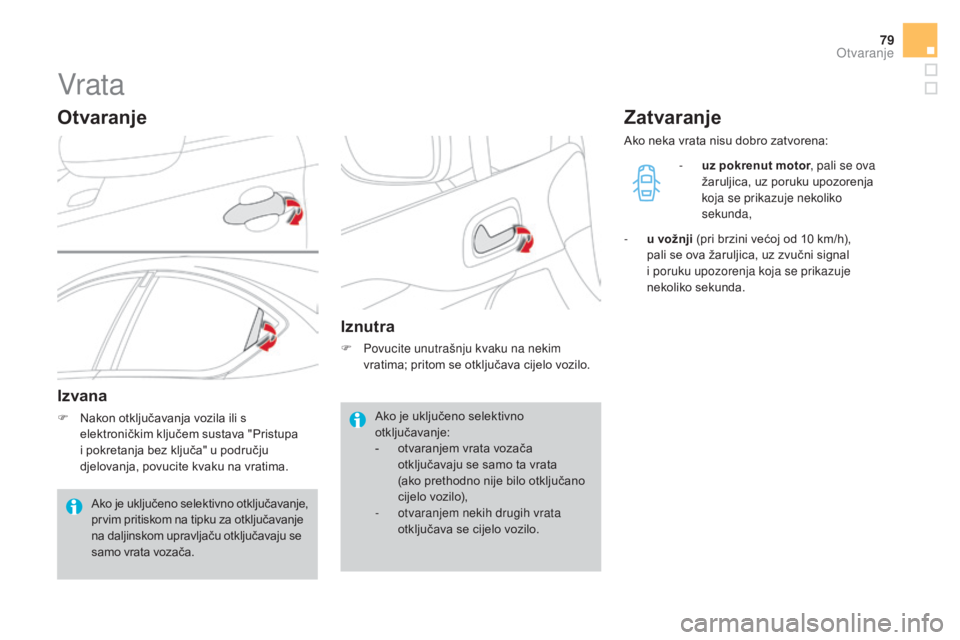 79
Otvaranje

Vrata

Otvaranje

Izvana

 Nakon otključavanja vozila ili s elektroničkim ključem sustava "Pristupa i pokretanja bez ključa" u području djelovanja, povucite kvaku na vratima.

Ako je uključeno selektivno otključavanje, prvim pritiskom na tipku za otključavanje na daljinskom upravljaču otključavaju se samo vrata vozača.

Iznutra

 Povucite unutrašnju kvaku na nekim vratima; pritom se otključava cijelo vozilo.

Ako je uključeno selektivno otključavanje:
- otvaranjem vrata vozača otključavaju se samo ta vrata (ako prethodno nije bilo otključano cijelo vozilo),
- otvaranjem nekih drugih vrata otključava se cijelo vozilo.

Zatvaranje

Ako neka vrata nisu dobro zatvorena:

- uz pokrenut motor, pali se ova žaruljica, uz poruku upozorenja koja se prikazuje nekoliko sekunda,

- u vožnji (pri brzini većoj od 10 km/h), pali se ova žaruljica, uz zvučni signal i poruku upozorenja koja se prikazuje nekoliko sekunda.

carmanualsonline.info