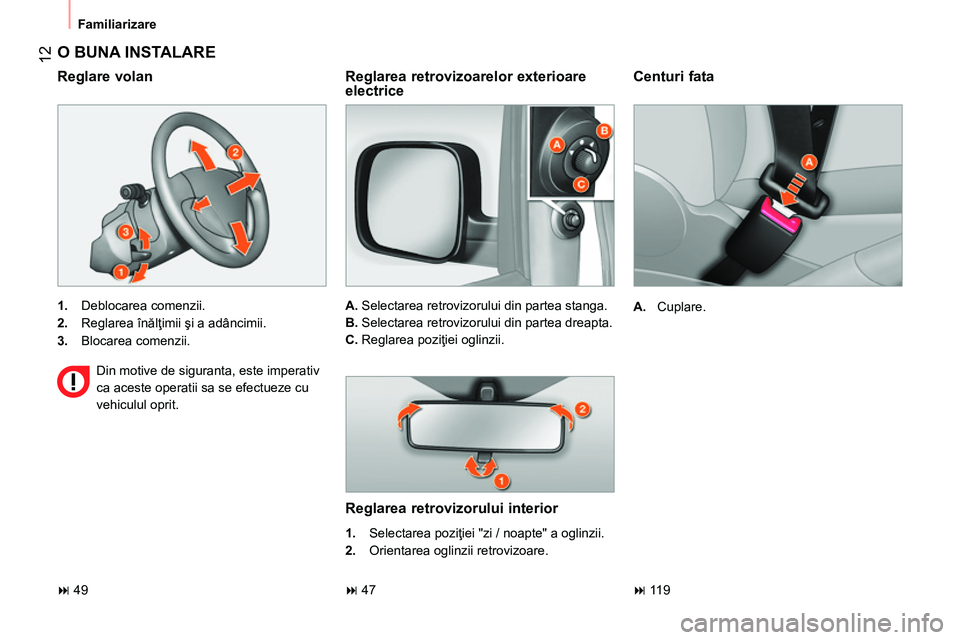 Familiarizare

12

O BUNA INSTALARE

Reglare volan

2

3

1

1. Deblocarea comenzii.

2. Reglarea înălţimii şi a adâncimii.

3. Blocarea comenzii.

Din motive de siguranta, este imperativ ca aceste operatii sa se efectueze cu vehiculul oprit.

⏭ 49

Reglarea retrovizoarelor exterioare electrice

A

B

C

A. Selectarea retrovizorului din partea stanga.

B. Selectarea retrovizorului din partea dreapta.

C. Reglarea poziţiei oglinzii.

2

1

Reglarea retrovizorului interior

1. Selectarea poziţiei "zi / noapte" a oglinzii.

2. Orientarea oglinzii retrovizoare.

⏭ 47

Centuri fata

A

A. Cuplare.

⏭ 119

carmanualsonline.info