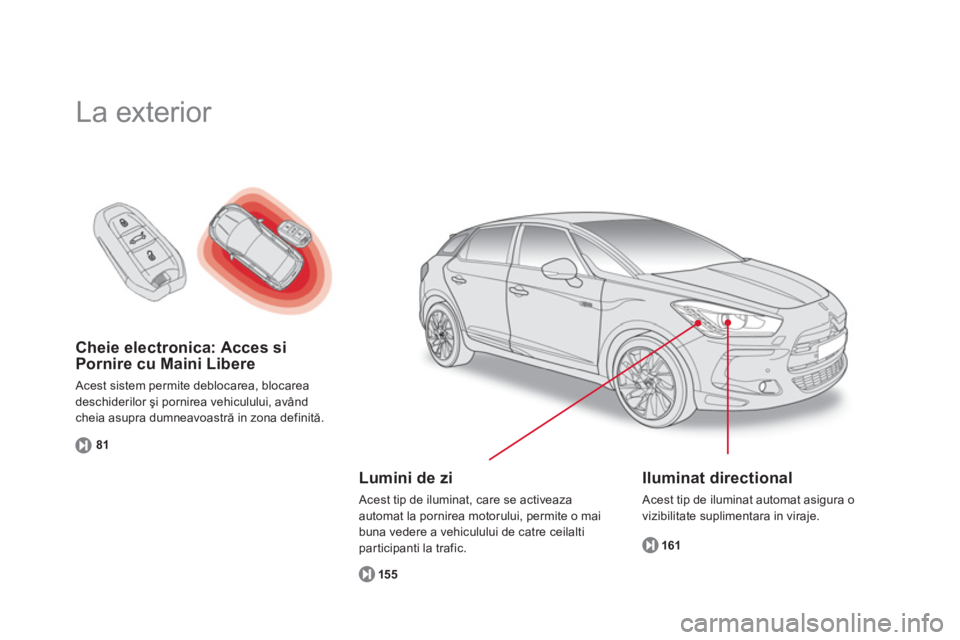 La exterior

Cheie electronica: Acces si Pornire cu Maini Libere

Acest sistem permite deblocarea, blocarea deschiderilor şi pornirea vehiculului, având cheia asupra dumneavoastră in zona definită.

81

Lumini de zi

Acest tip de iluminat, care se activeaza automat la pornirea motorului, permite o mai buna vedere a vehiculului de catre ceilalti participanti la trafic.

155

Iluminat directional

Acest tip de iluminat automat asigura o vizibilitate suplimentara in viraje.

161

carmanualsonline.info