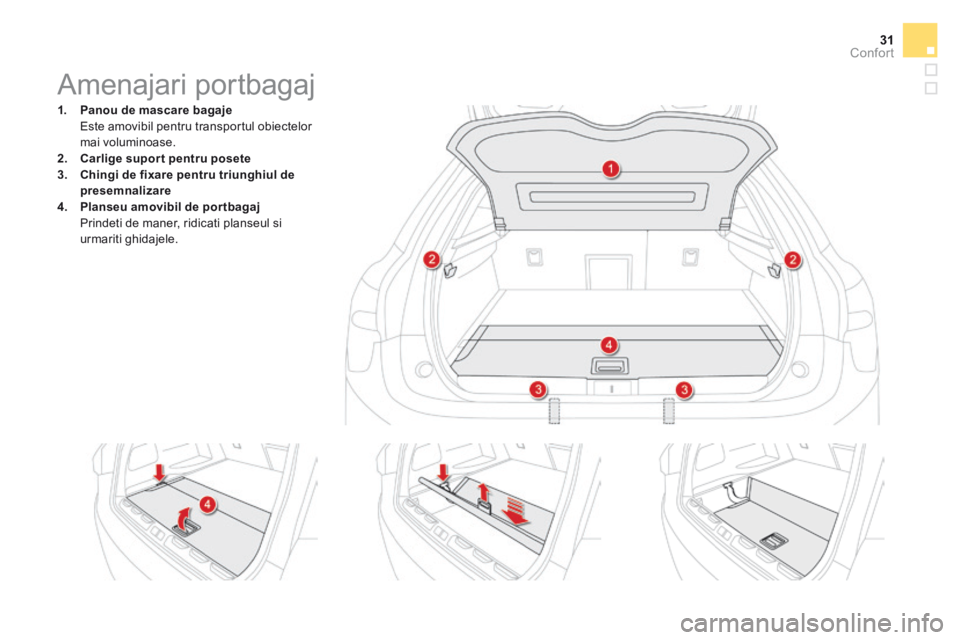 31
Confort

Amenajari portbagaj

1. Panou de mascare bagaje
Este amovibil pentru transportul obiectelor mai voluminoase.
2. Carlige suport pentru posete
3. Chingi de fixare pentru triunghiul de presemnalizare
4. Planseu amovibil de portbagaj
Prindeti de maner, ridicati planseul si urmariti ghidajele.

1
2
2
4
3
3
4

carmanualsonline.info