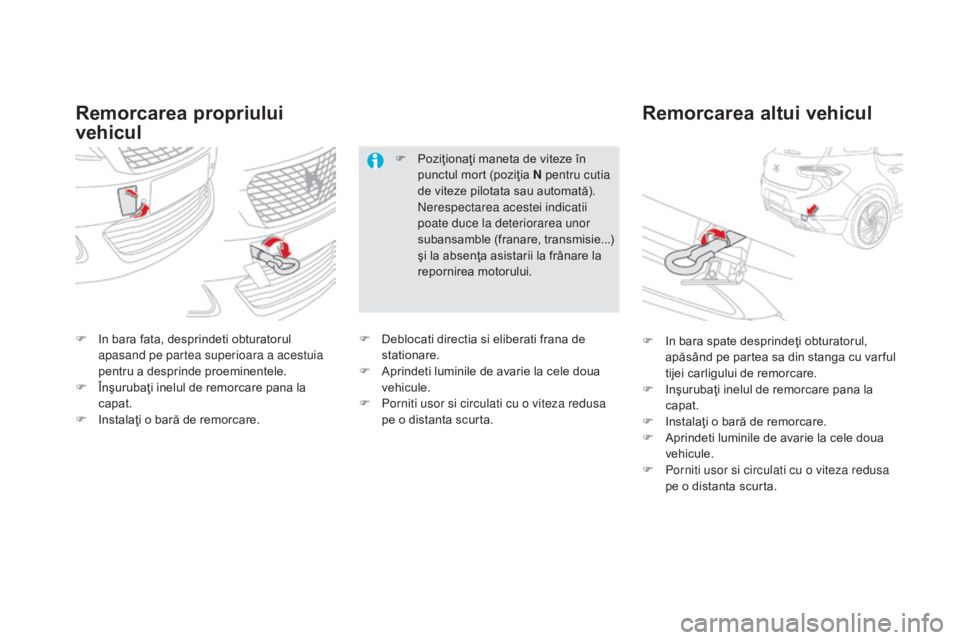 Remorcarea propriului vehicul

 In bara fata, desprindeti obturatorul apasand pe partea superioara a acestuia pentru a desprinde proeminentele.
 Înşurubaţi inelul de remorcare pana la capat.
 Instalaţi o bară de remorcare.

 Poziţionaţi maneta de viteze în punctul mort (poziţia N pentru cutia de viteze pilotata sau automată). Nerespectarea acestei indicatii poate duce la deteriorarea unor subansamble (franare, transmisie...) şi la absenţa asistarii la frânare la repornirea motorului.

 Deblocati directia si eliberati frana de stationare.
 Aprindeti luminile de avarie la cele doua vehicule.
 Porniti usor si circulati cu o viteza redusa pe o distanta scurta.

Remorcarea altui vehicul

 In bara spate desprindeţi obturatorul, apăsând pe partea sa din stanga cu varful tijei carligului de remorcare.
 Inşurubaţi inelul de remorcare pana la capat.
 Instalaţi o bară de remorcare.
 Aprindeti luminile de avarie la cele doua vehicule.
 Porniti usor si circulati cu o viteza redusa pe o distanta scurta.

carmanualsonline.info