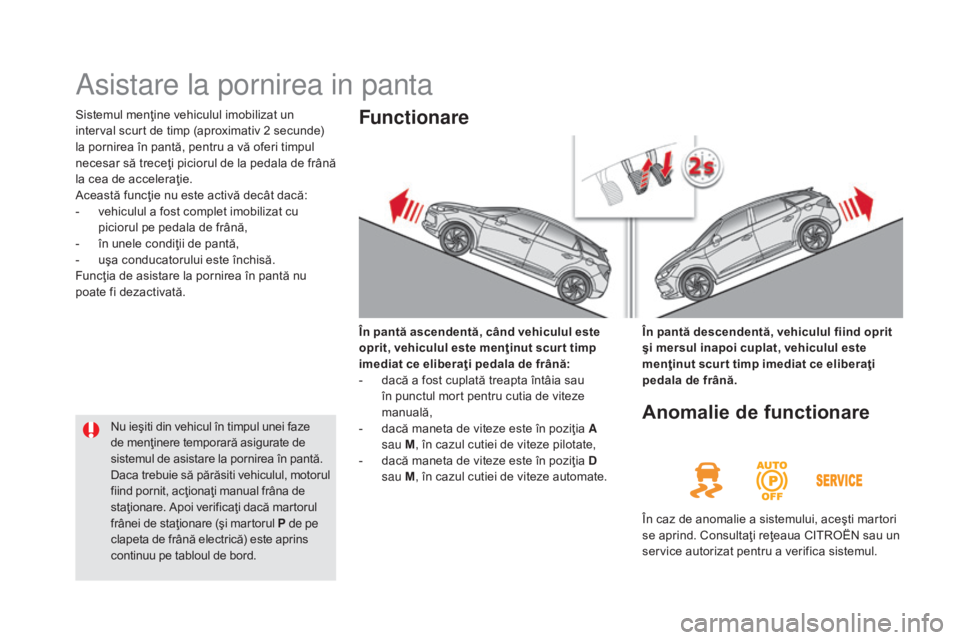 Asistare la pornirea in panta

Sistemul menţine vehiculul imobilizat un interval scurt de timp (aproximativ 2 secunde) la pornirea în pantă, pentru a vă oferi timpul necesar să treceţi piciorul de la pedala de frână la cea de acceleraţie.
Această funcţie nu este activă decât dacă:
- vehiculul a fost complet imobilizat cu piciorul pe pedala de frână,
- în unele condiţii de pantă,
- uşa conducatorului este închisă.
Funcţia de asistare la pornirea în pantă nu poate fi dezactivată.

Nu ieşiti din vehicul în timpul unei faze de menţinere temporară asigurate de sistemul de asistare la pornirea în pantă. Daca trebuie să părăsiti vehiculul, motorul fiind pornit, acţionaţi manual frâna de staţionare. Apoi verificaţi dacă martorul frânei de staţionare (şi martorul P de pe clapeta de frână electrică) este aprins continuu pe tabloul de bord.

Functionare

2s

În pantă ascendentă, când vehiculul este oprit, vehiculul este menţinut scurt timp imediat ce eliberaţi pedala de frână:
- dacă a fost cuplată treapta întâia sau în punctul mort pentru cutia de viteze manuală,
- dacă maneta de viteze este în poziţia A sau M, în cazul cutiei de viteze pilotate,
- dacă maneta de viteze este în poziţia D sau M, în cazul cutiei de viteze automate.

În pantă descendentă, vehiculul fiind oprit şi mersul inapoi cuplat, vehiculul este menţinut scurt timp imediat ce eliberaţi pedala de frână.

Anomalie de functionare

AUTO
P
OFF
SERVICE

În caz de anomalie a sistemului, aceşti martori se aprind. Consultaţi reţeaua CITROËN sau un service autorizat pentru a verifica sistemul.

carmanualsonline.info