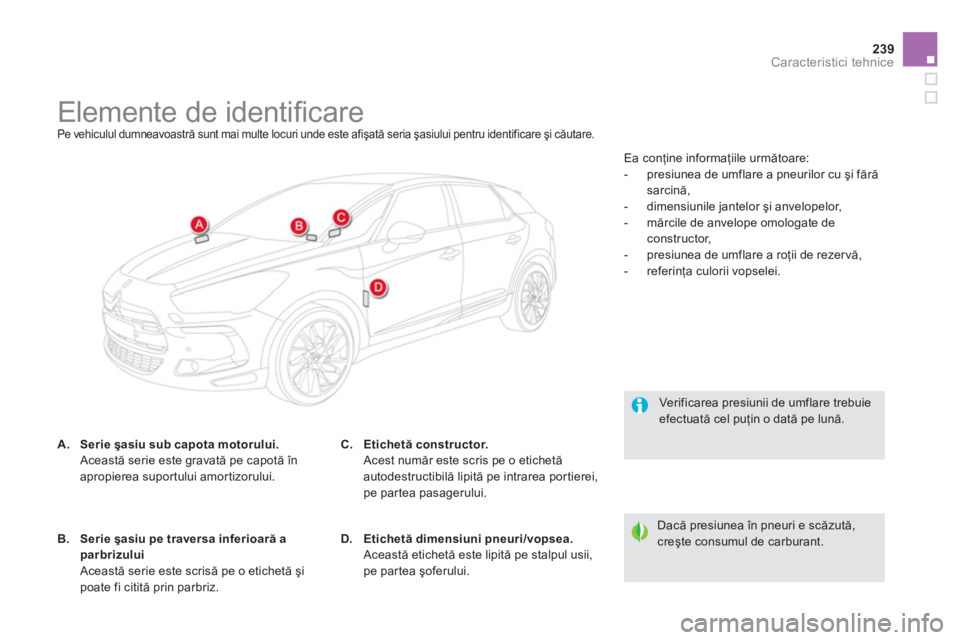 239
Caracteristici tehnice

Elemente de identificare

Pe vehiculul dumneavoastră sunt mai multe locuri unde este afişată seria şasiului pentru identificare şi căutare.

A
B
C
D

A. Serie şasiu sub capota motorului.
Această serie este gravată pe capotă în apropierea suportului amortizorului.

B. Serie şasiu pe traversa inferioară a parbrizului
Această serie este scrisă pe o etichetă şi poate fi citită prin parbriz.

C. Etichetă constructor.
Acest număr este scris pe o etichetă autodestructibilă lipită pe intrarea portierei, pe partea pasagerului.

D. Etichetă dimensiuni pneuri/vopsea.
Această etichetă este lipită pe stalpul usii, pe partea şoferului.

Ea conţine informaţiile următoare:
- presiunea de umflare a pneurilor cu şi fără sarcină,
- dimensiunile jantelor şi anvelopelor,
- mărcile de anvelope omologate de constructor,
- presiunea de umflare a roţii de rezervă,
- referinţa culorii vopselei.

Verificarea presiunii de umflare trebuie efectuată cel puţin o dată pe lună.

Dacă presiunea în pneuri e scăzută, creşte consumul de carburant.

carmanualsonline.info