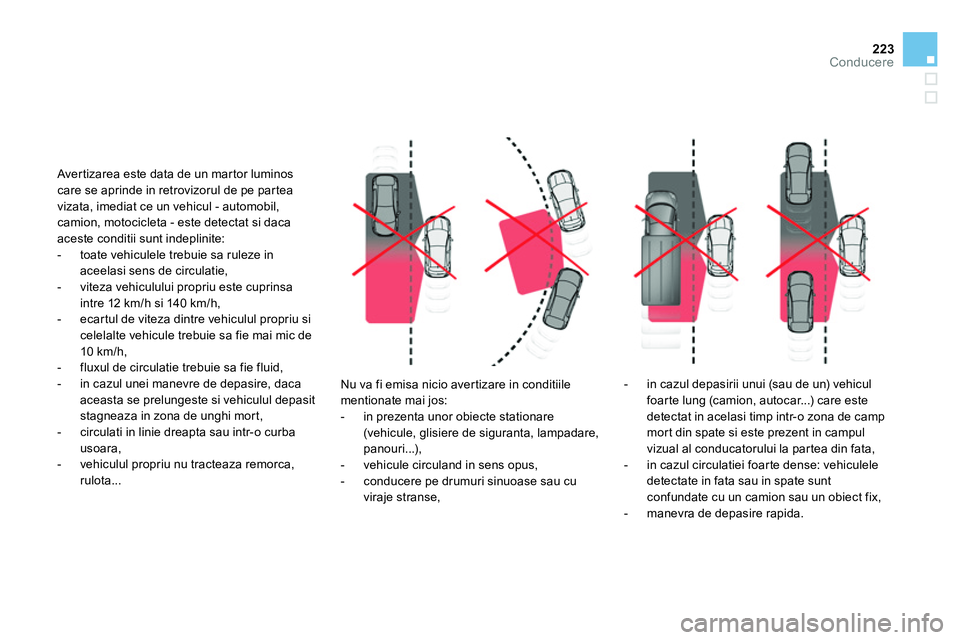 223
Conducere

Avertizarea este data de un martor luminos care se aprinde in retrovizorul de pe partea vizata, imediat ce un vehicul - automobil, camion, motocicleta - este detectat si daca aceste conditii sunt indeplinite:
- toate vehiculele trebuie sa ruleze in aceelasi sens de circulatie,
- viteza vehiculului propriu este cuprinsa intre 12 km/h si 140 km/h,
- ecartul de viteza dintre vehiculul propriu si celelalte vehicule trebuie sa fie mai mic de 10 km/h,
- fluxul de circulatie trebuie sa fie fluid,
- in cazul unei manevre de depasire, daca aceasta se prelungeste si vehiculul depasit stagneaza in zona de unghi mort,
- circulati in linie dreapta sau intr-o curba usoara,
- vehiculul propriu nu tracteaza remorca, rulota...

Nu va fi emisa nicio avertizare in conditiile mentionate mai jos:
- in prezenta unor obiecte stationare (vehicule, glisiere de siguranta, lampadare, panouri...),
- vehicule circuland in sens opus,
- conducere pe drumuri sinuoase sau cu viraje stranse,

- in cazul depasirii unui (sau de un) vehicul foarte lung (camion, autocar...) care este detectat in acelasi timp intr-o zona de camp mort din spate si este prezent in campul vizual al conducatorului la partea din fata,
- in cazul circulatiei foarte dense: vehiculele detectate in fata sau in spate sunt confundate cu un camion sau un obiect fix,
- manevra de depasire rapida.

carmanualsonline.info