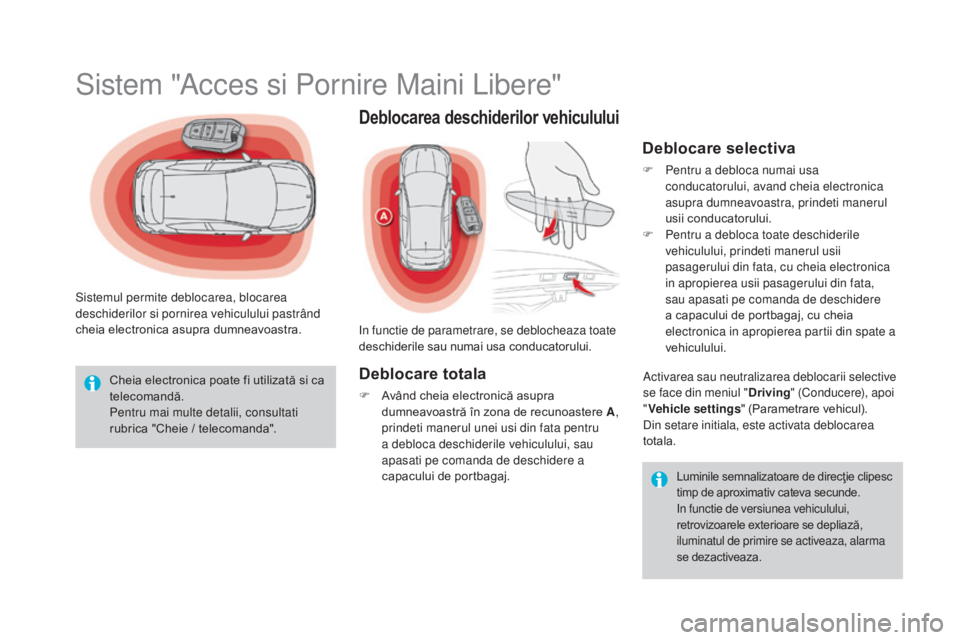 Sistem "Acces si Pornire Maini Libere"

Sistemul permite deblocarea, blocarea deschiderilor si pornirea vehiculului pastrând cheia electronica asupra dumneavoastra.

Cheia electronica poate fi utilizată si ca telecomandă.
Pentru mai multe detalii, consultati rubrica "Cheie / telecomanda".

Deblocarea deschiderilor vehiculului

A

In functie de parametrare, se deblocheaza toate deschiderile sau numai usa conducatorului.

Deblocare totala

 Având cheia electronică asupra dumneavoastră în zona de recunoastere A, prindeti manerul unei usi din fata pentru a debloca deschiderile vehiculului, sau apasati pe comanda de deschidere a capacului de portbagaj.

Deblocare selectiva

 Pentru a debloca numai usa conducatorului, avand cheia electronica asupra dumneavoastra, prindeti manerul usii conducatorului.
 Pentru a debloca toate deschiderile vehiculului, prindeti manerul usii pasagerului din fata, cu cheia electronica in apropierea usii pasagerului din fata, sau apasati pe comanda de deschidere a capacului de portbagaj, cu cheia electronica in apropierea partii din spate a vehiculului.

Activarea sau neutralizarea deblocarii selective se face din meniul "Driving" (Conducere), apoi "Vehicle settings" (Parametrare vehicul).
Din setare initiala, este activata deblocarea totala.

Luminile semnalizatoare de direcţie clipesc timp de aproximativ cateva secunde.
In functie de versiunea vehiculului, retrovizoarele exterioare se depliază, iluminatul de primire se activeaza, alarma se dezactiveaza.

carmanualsonline.info